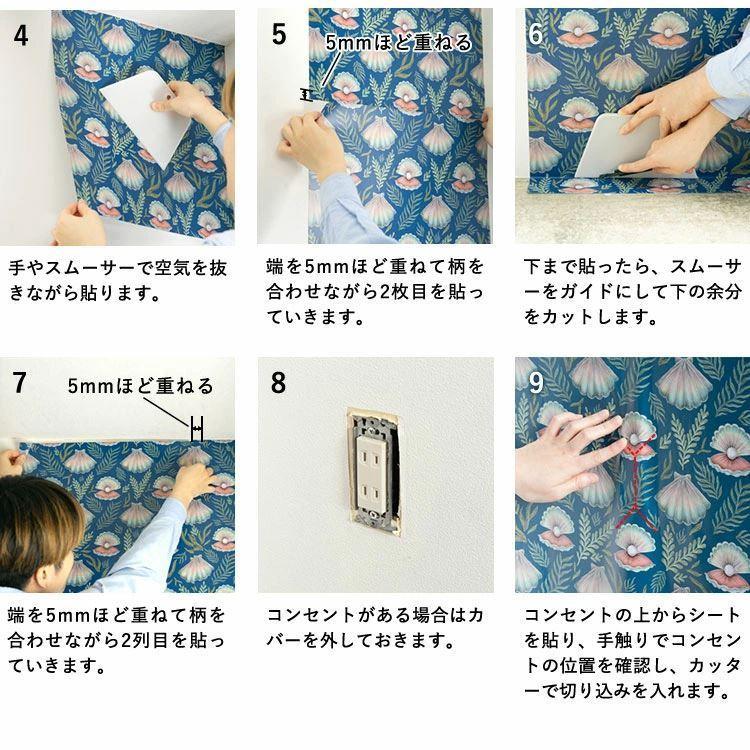 4

手やスムーサーで空気を抜きながら貼ります。

5

5mmほど重ねる

端を5mmほど重ねて柄を合わせながら2枚目を貼っていきます。

6

下まで貼ったら、スムーサーをガイドにして下の余分をカットします。

7

5mmほど重ねる

端を5mmほど重ねて柄を合わせながら2列目を貼っていきます。

8

コンセントがある場合はカバーを外しておきます。

9

コンセントの上からシートを貼り、手触りでコンセントの位置を確認し、カッターで切り込みを入れます。