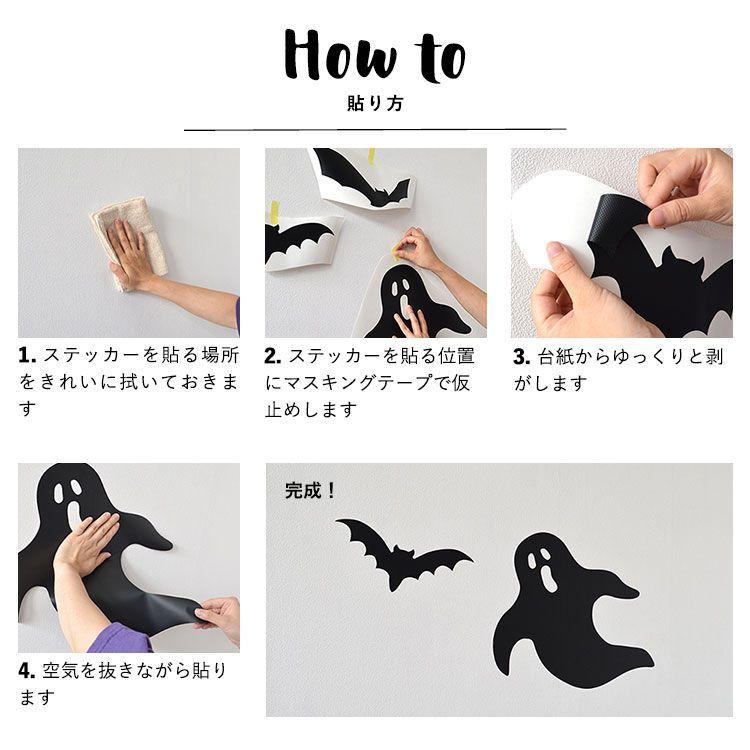 How to

貼り方

1. ステッカーを貼る場所をきれいに拭いておきます

2. ステッカーを貼る位置にマスキングテープで仮止めします

3. 台紙からゆっくりと剥がします

4. 空気を抜きながら貼ります

完成！