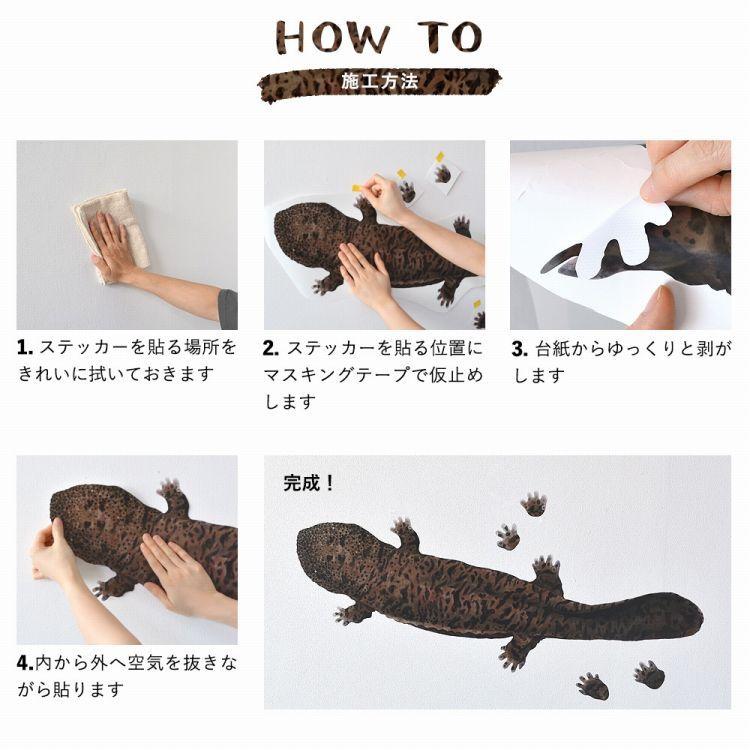 HOW TO

施工方法

1. ステッカーを貼る場所をきれいに拭いておきます

2. ステッカーを貼る位置にマスキングテープで仮止めします

3. 台紙からゆっくりと剥がします

4.内から外へ空気を抜きながら貼ります

完成！