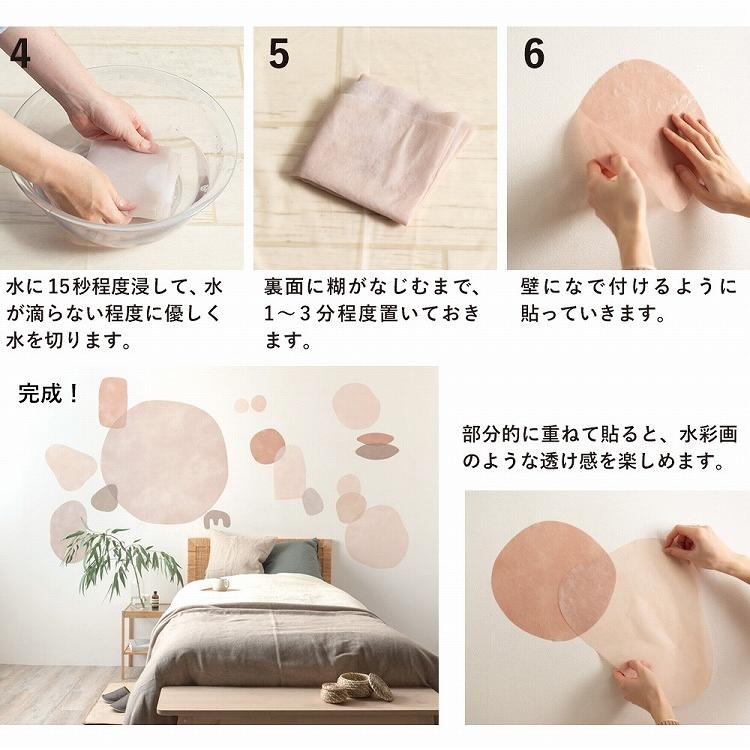 4

水に15秒程度浸して、水が滴らない程度に優しく水を切ります。

5

裏面に糊がなじむまで、1～3分程度置いておきます。

6

壁になで付けるように貼っていきます。

完成！

部分的に重ねて貼ると、水彩画のような透け感を楽しめます。