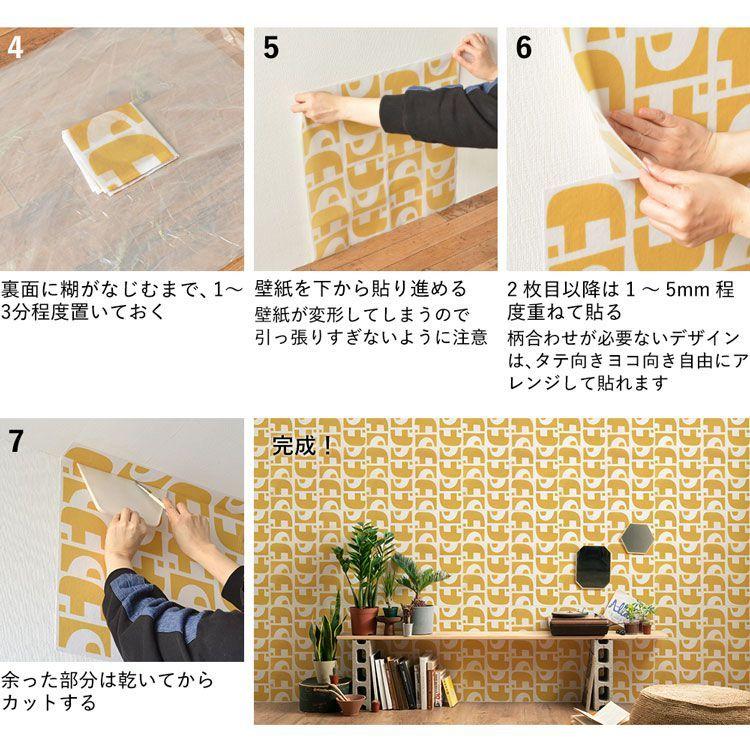 4

裏面に糊がなじむまで、1～3分程度置いておく

5

壁紙を下から貼り進める

壁紙が変形してしまうので引っ張りすぎないように注意

6

2 枚目以降は 1 ～ 5mm 程度重ねて貼る

柄合わせが必要ないデザインは、タテ向きヨコ向き自由にアレンジして貼れます

7

余った部分は乾いてからカットする

完成！