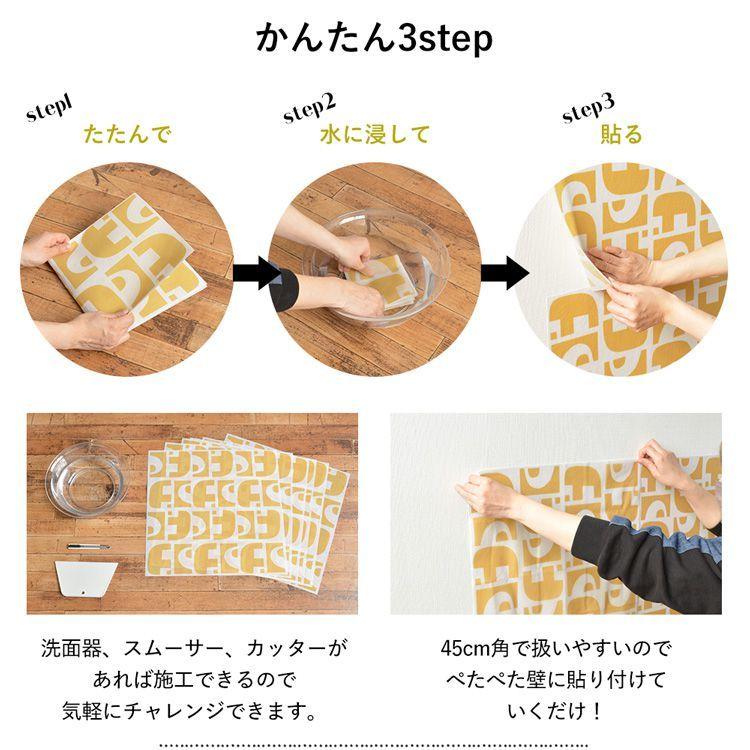 かんたん3step

step1
たたんで

step2
水に浸して

step3
貼る

洗面器、スムーサー、カッターがあれば施工できるので気軽にチャレンジできます。

45cm角で扱いやすいのでぺたぺた壁に貼り付けていくだけ！