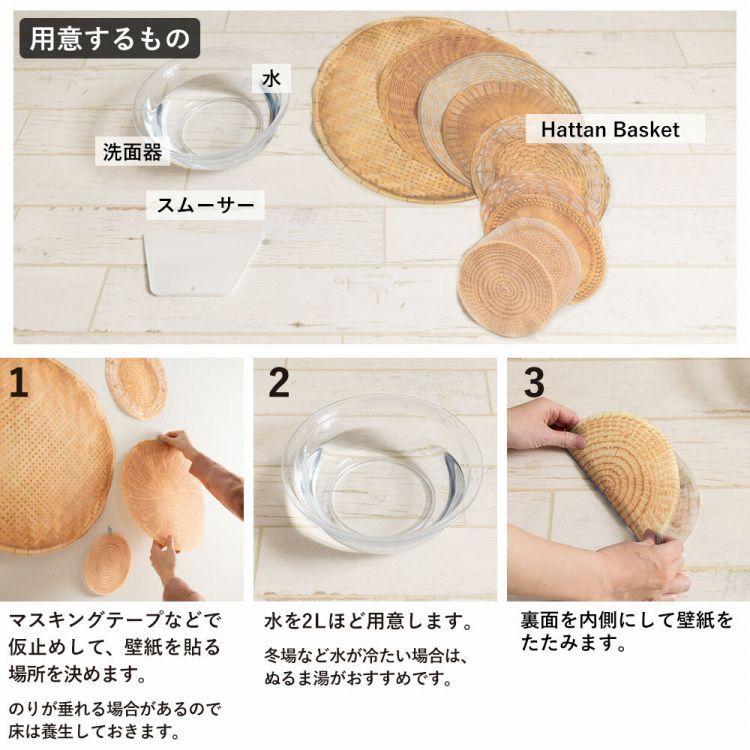 用意するもの

水

洗面器

スムーサー

Hattan Basket

1

マスキングテープなどで仮止めして、壁紙を貼る場所を決めます。

のりが垂れる場合があるので床は養生しておきます。

2

水を2Lほど用意します。

冬場など水が冷たい場合は、ぬるま湯がおすすめです。

3

裏面を内側にして壁紙をたたみます。