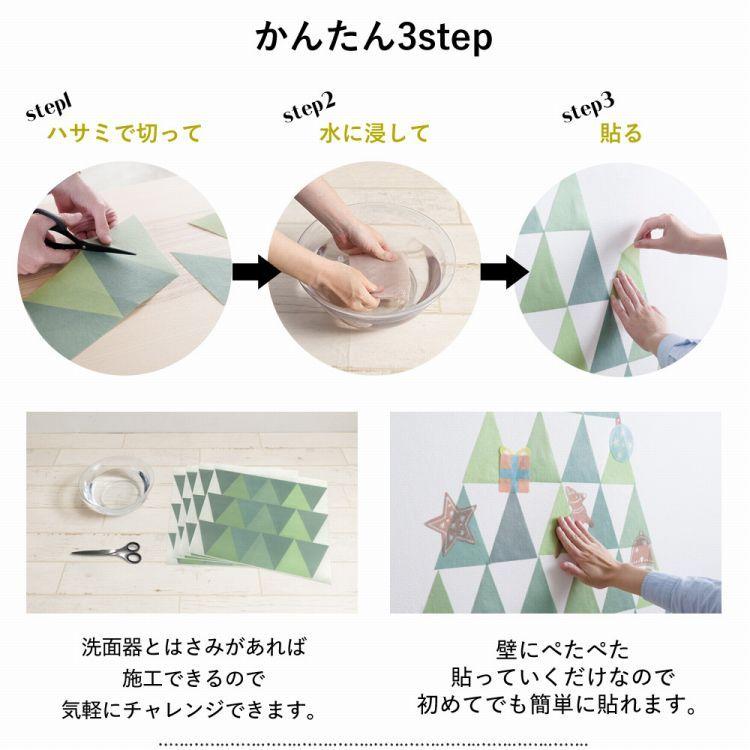 かんたん3step

step1
ハサミで切って

step2
水に浸して

step3
貼る

洗面器とはさみがあれば
施工できるので
気軽にチャレンジできます。

壁にぺたぺた
貼っていくだけなので
初めてでも簡単に貼れます。