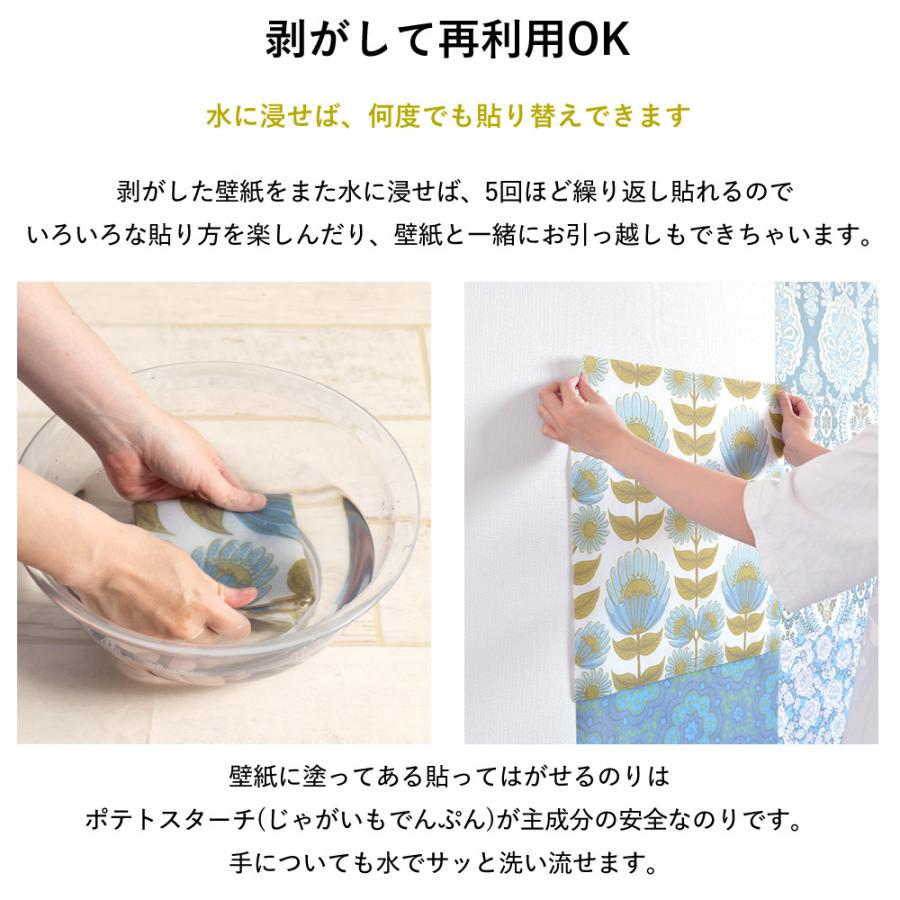 剥がして再利用OK

水に浸せば、何度でも貼り替えできます

剥がした壁紙をまた水に浸せば、5回ほど繰り返し貼れるので
いろいろな貼り方を楽しんだり、壁紙と一緒にお引っ越しもできちゃいます。

壁紙に塗ってある貼ってはがせるのりは
ポテトスターチ(じゃがいもでんぷん)が主成分の安全なのりです。
手についても水でサッと洗い流せます。