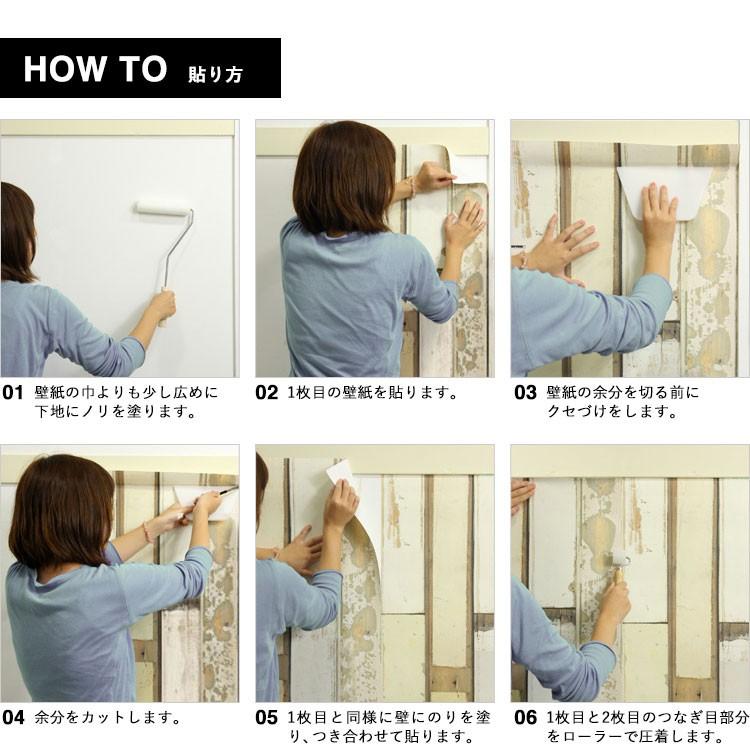 HOW TO 貼り方

01 壁紙の巾よりも少し広めに下地にノリを塗ります。

02 1枚目の壁紙を貼ります。

03 壁紙の余分を切る前にクセづけをします。

04 余分をカットします。

05 1枚目と同様に壁にのりを塗り、つき合わせて貼ります。

06 1枚目と2枚目のつなぎ目部分をローラーで圧着します。