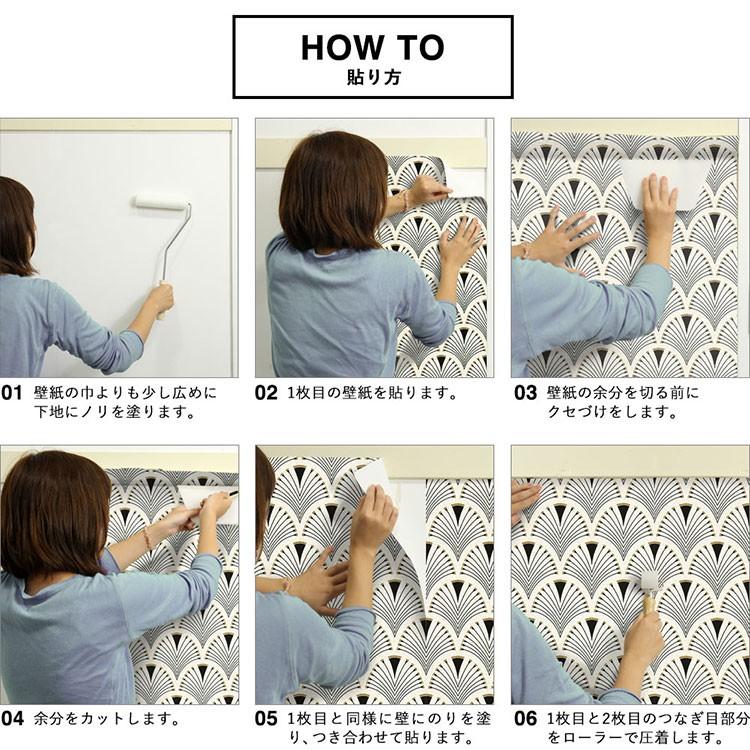 HOW TO
貼り方

01 壁紙の巾よりも少し広めに下地にノリを塗ります。

02 1枚目の壁紙を貼ります。

03 壁紙の余分を切る前にクセづけをします。

04 余分をカットします。

05 1枚目と同様に壁にのりを塗り、つき合わせて貼ります。

06 1枚目と2枚目のつなぎ目部分をローラーで圧着します。