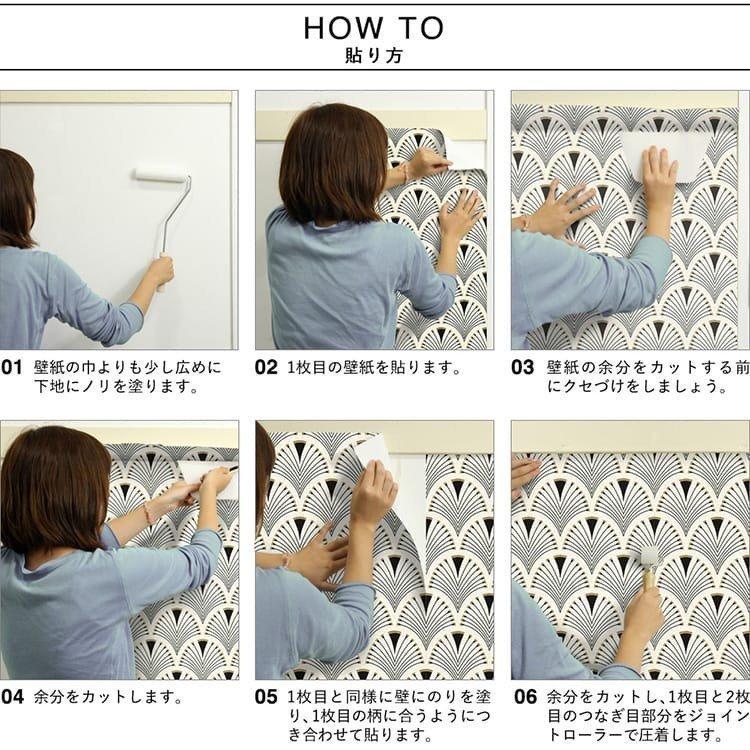 HOW TO
貼り方

01 壁紙の巾よりも少し広めに下地にノリを塗ります。

02 1枚目の壁紙を貼ります。

03 壁紙の余分をカットする前にクセづけをしましょう。

04 余分をカットします。

05 1枚目と同様に壁にのりを塗り、1枚目の柄に合うようにつき合わせて貼ります。

06 余分をカットし、1枚目と2枚目のつなぎ目部分をジョイントローラーで圧着します。