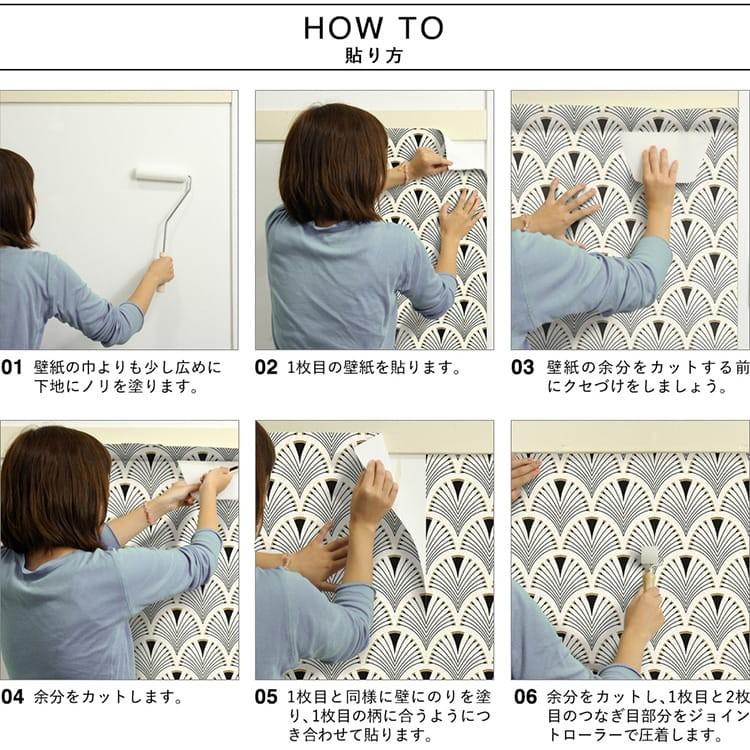 HOW TO
貼り方

01 壁紙の巾よりも少し広めに下地にノリを塗ります。

02 1枚目の壁紙を貼ります。

03 壁紙の余分をカットする前にクセづけをしましょう。

04 余分をカットします。

05 1枚目と同様に壁にのりを塗り、1枚目の柄に合うようにつき合わせて貼ります。

06 余分をカットし、1枚目と2枚目のつなぎ目部分をジョイントローラーで圧着します。