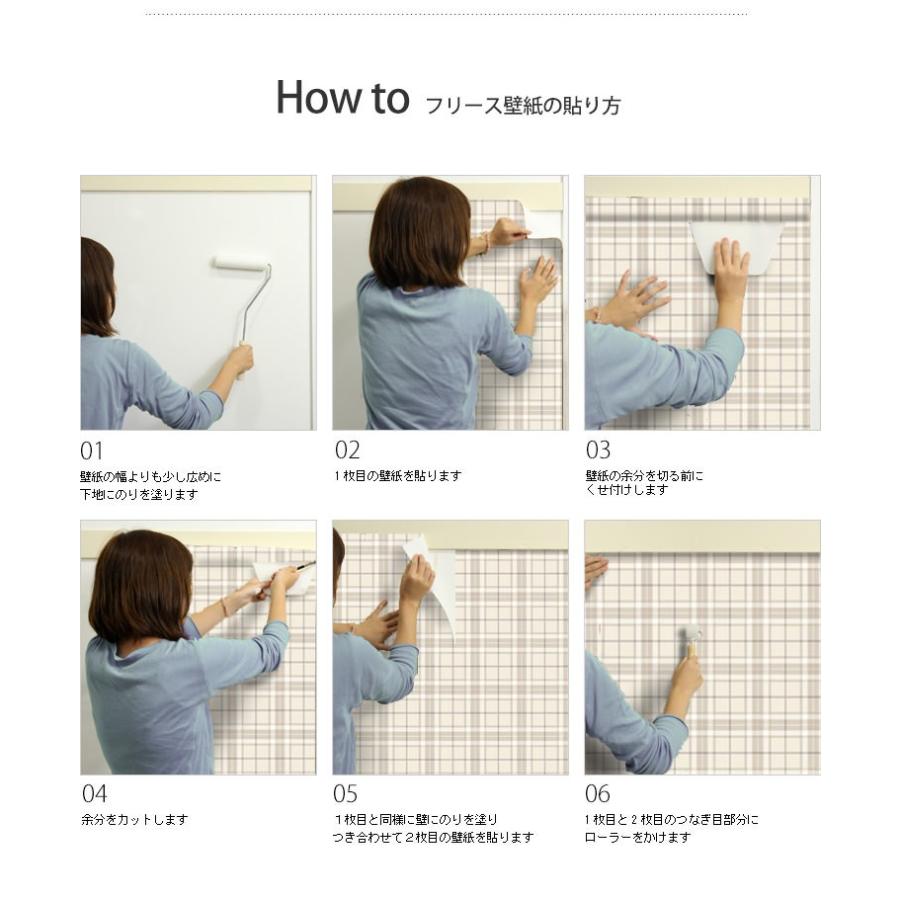 How to フリース壁紙の貼り方

01
壁紙の幅よりも少し広めに
下地にのりを塗ります

02
１枚目の壁紙を貼ります

03
壁紙の余分を切る前に
くせ付けします

04
余分をカットします

05
１枚目と同様に壁にのりを塗り
つき合わせて２枚目の壁紙を貼ります

06
１枚目と２枚目のつなぎ目部分に
ローラーをかけます