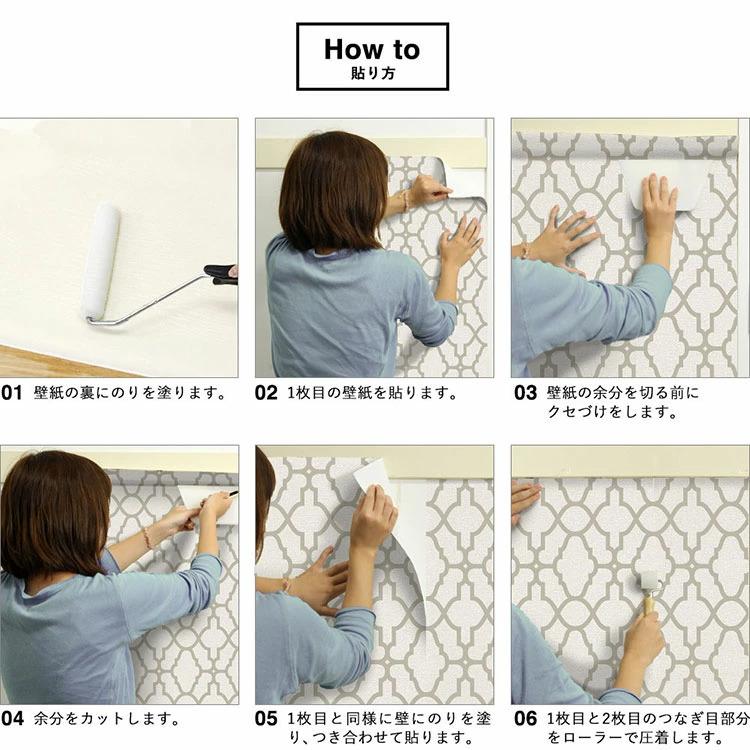 How to
貼り方

01 壁紙の裏にのりを塗ります。

02 1枚目の壁紙を貼ります。

03 壁紙の余分を切る前にクセづけをします。

04 余分をカットします。

05 1枚目と同様に壁にのりを塗り、つき合わせて貼ります。

06 1枚目と2枚目のつなぎ目部分をローラーで圧着します。