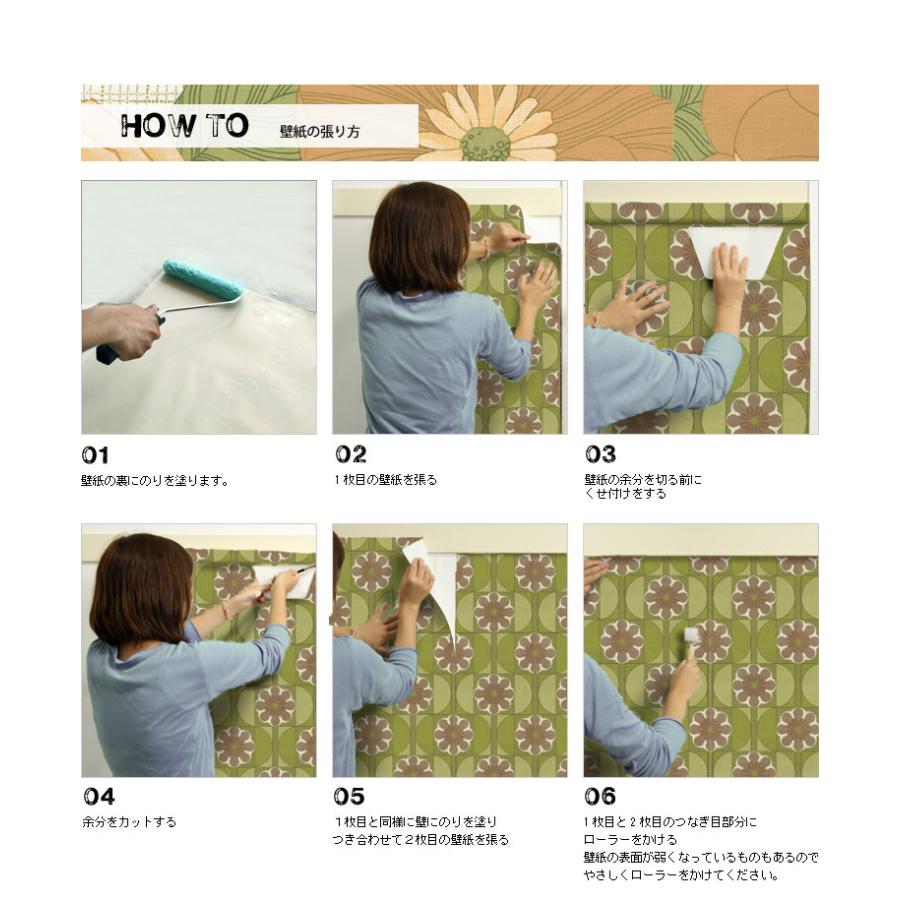 HOW TO 壁紙の張り方

01
壁紙の裏にのりを塗ります。

02
１枚目の壁紙を張る

03
壁紙の余分を切る前に
くせ付けをする

04
余分をカットする

05
１枚目と同様に壁にのりを塗り
つき合わせて２枚目の壁紙を張る

06
１枚目と２枚目のつなぎ目部分に
ローラーをかける
壁紙の表面が弱くなっているものもあるので
やさしくローラーをかけてください。