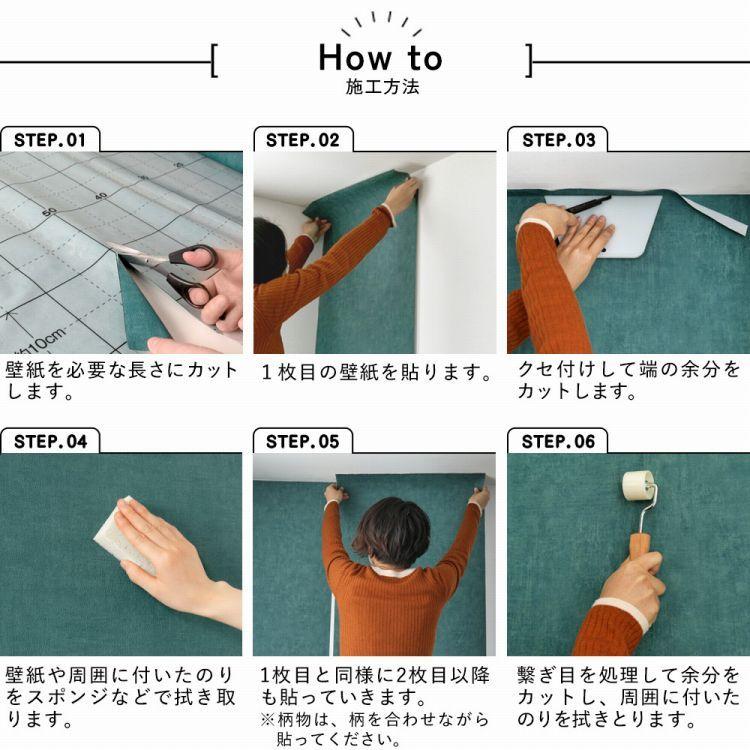 How to
施工方法

STEP.01

50
40
10cm

壁紙を必要な長さにカットします。

STEP.02

１枚目の壁紙を貼ります。

STEP.03

クセ付けして端の余分をカットします。

STEP.04

壁紙や周囲に付いたのりをスポンジなどで拭き取ります。

STEP.05

1枚目と同様に2枚目以降も貼っていきます。
※柄物は、柄を合わせながら貼ってください。

STEP.06

繋ぎ目を処理して余分をカットし、周囲に付いたのりを拭きとります。