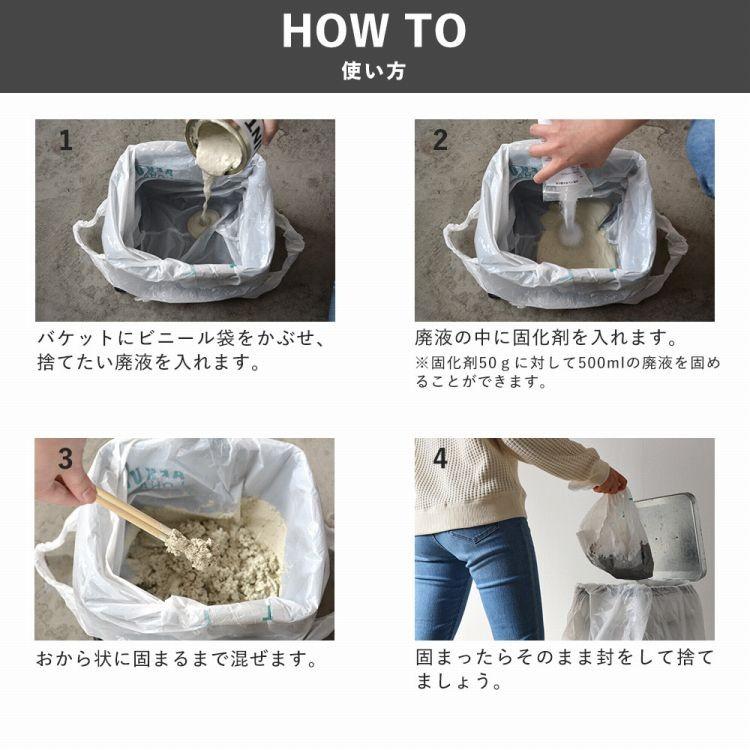 HOW TO
使い方

1

バケットにビニール袋をかぶせ、捨てたい廃液を入れます。

2

廃液の中に固化剤を入れます。
※固化剤50ｇに対して500mlの廃液を固めることができます。

3

おから状に固まるまで混ぜます。

4

固まったらそのまま封をして捨てましょう。