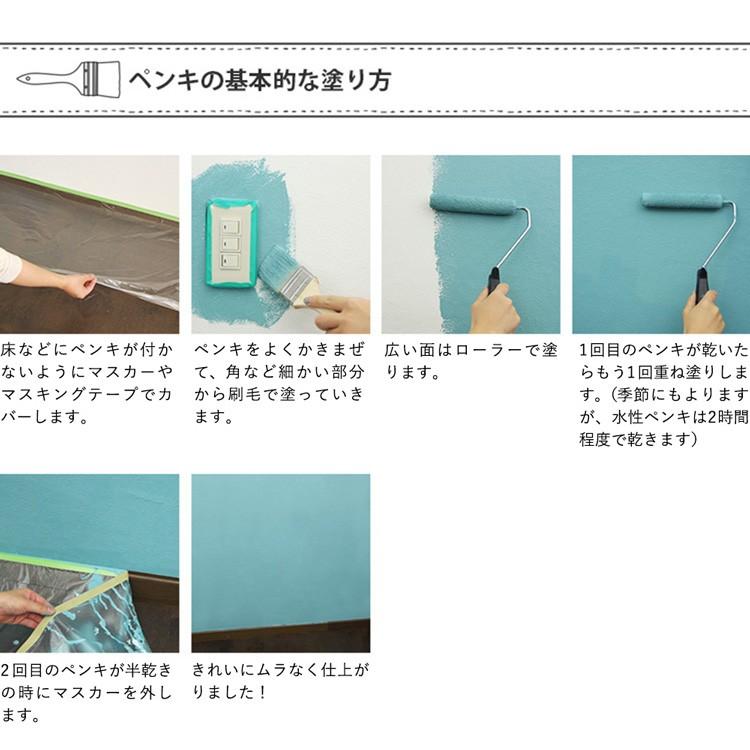 ペンキの基本的な塗り方

床などにペンキが付かないようにマスカーやマスキングテープでカバーします。

ペンキをよくかきまぜて、角など細かい部分から刷毛で塗っていきます。

広い面はローラーで塗ります。

1回目のペンキが乾いたらもう1回重ね塗りします。（季節にもよりますが、水性ペンキは2時間程度で乾きます）

2回目のペンキが半乾きの時にマスカーを外します。

きれいにムラなく仕上がりました！