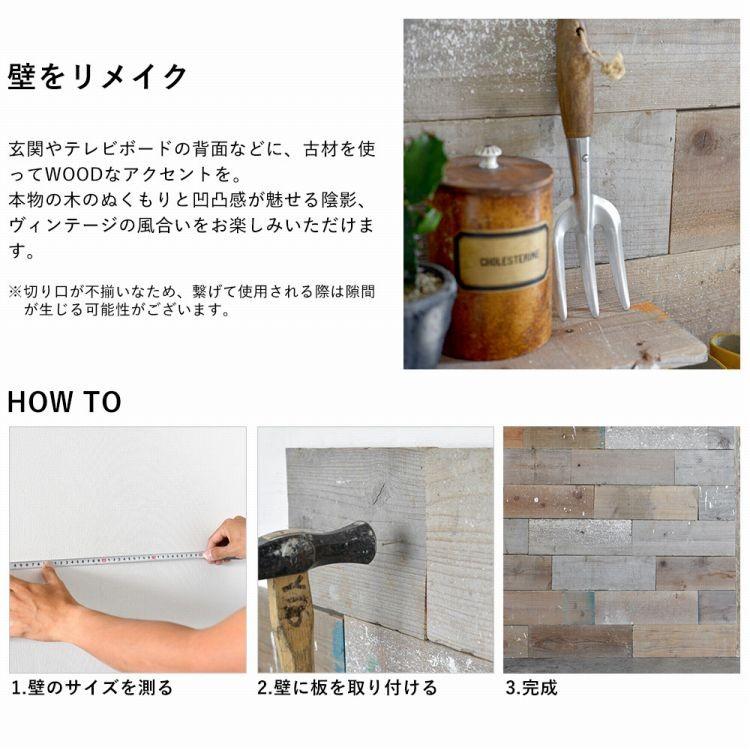 壁をリメイク

玄関やテレビボードの背面などに、古材を使ってWOODなアクセントを。
本物の木のぬくもりと凹凸感が魅せる陰影、ヴィンテージの風合いをお楽しみいただけます。

※切り口が不揃いなため、繋げて使用される際は隙間が生じる可能性がございます。

CHOLESTERINE

HOW TO

1.壁のサイズを測る

2.壁に板を取り付ける

3.完成