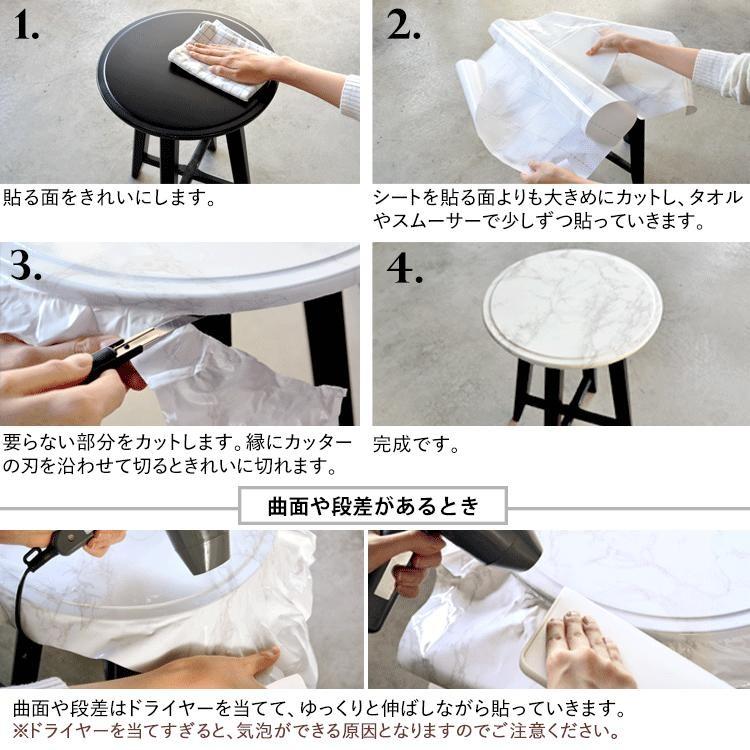 1.

貼る面をきれいにします。

2.

シートを貼る面よりも大きめにカットし、タオルやスムーサーで少しずつ貼っていきます。

3.

要らない部分をカットします。縁にカッターの刃を沿わせて切るときれいに切れます。

4.

完成です。

曲面や段差があるとき

曲面や段差はドライヤーを当てて、ゆっくりと伸ばしながら貼っていきます。
※ドライヤーを当てすぎると、気泡ができる原因となりますのでご注意ください。