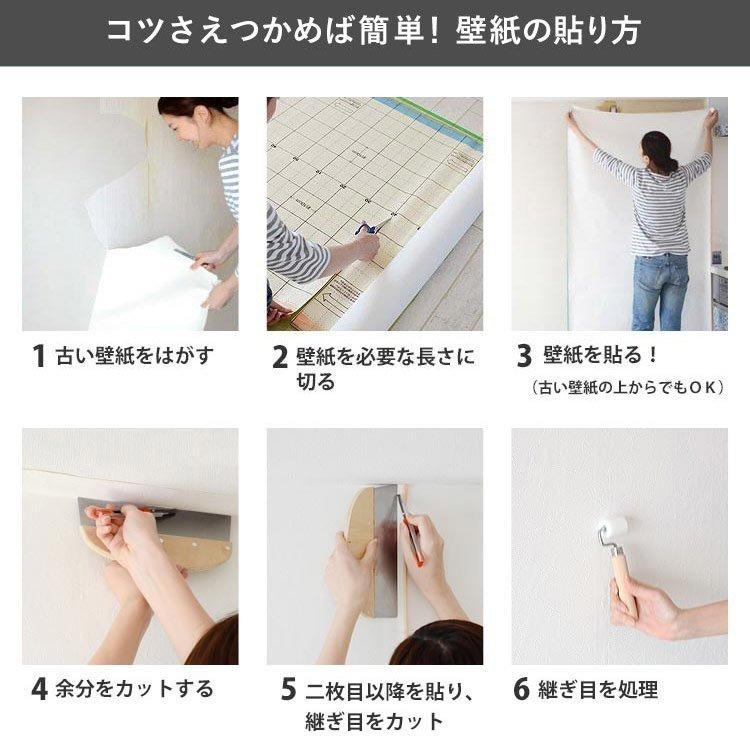 コツさえつかめば簡単！壁紙の貼り方

1 古い壁紙をはがす

2 壁紙を必要な長さに切る

3 壁紙を貼る！
（古い壁紙の上からでもＯＫ）

4 余分をカットする

5 二枚目以降を貼り、継ぎ目をカット

6 継ぎ目を処理