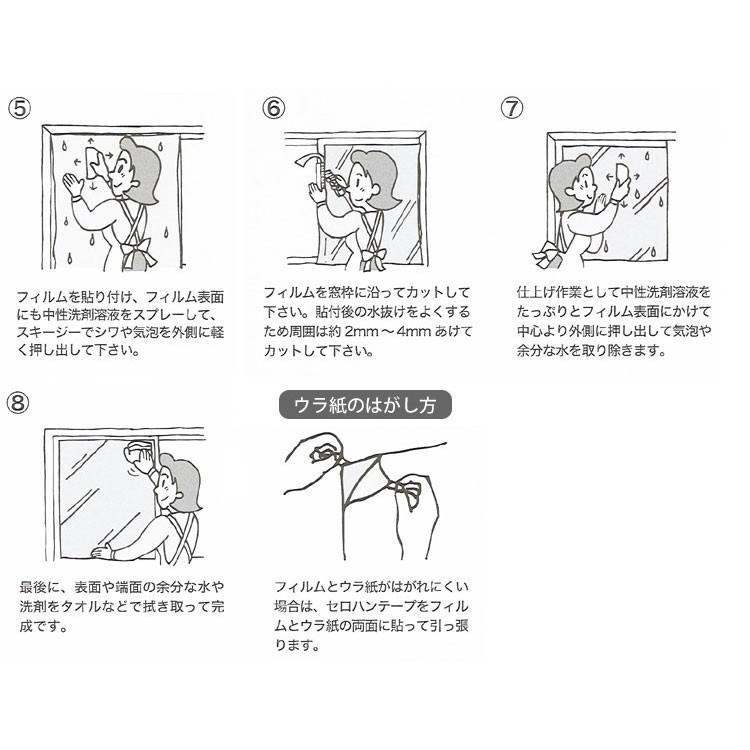 ⑤

フィルムを貼り付け、フィルム表面にも中性洗剤溶液をスプレーして、スキージーでシワや気泡を外側に軽く押し出して下さい。

⑥

フィルムを窓枠に沿ってカットして下さい。貼付後の水抜けをよくするため周囲は約 2mm～4mm あけてカットして下さい。

⑦

仕上げ作業として中性洗剤溶液をたっぷりとフィルム表面にかけて中心より外側に押し出して気泡や余分な水を取り除きます。

⑧

最後に、表面や端面の余分な水や洗剤をタオルなどで拭き取って完成です。

ウラ紙のはがし方

フィルムとウラ紙がはがれにくい場合は、セロハンテープをフィルムとウラ紙の両面に貼って引っ張ります。