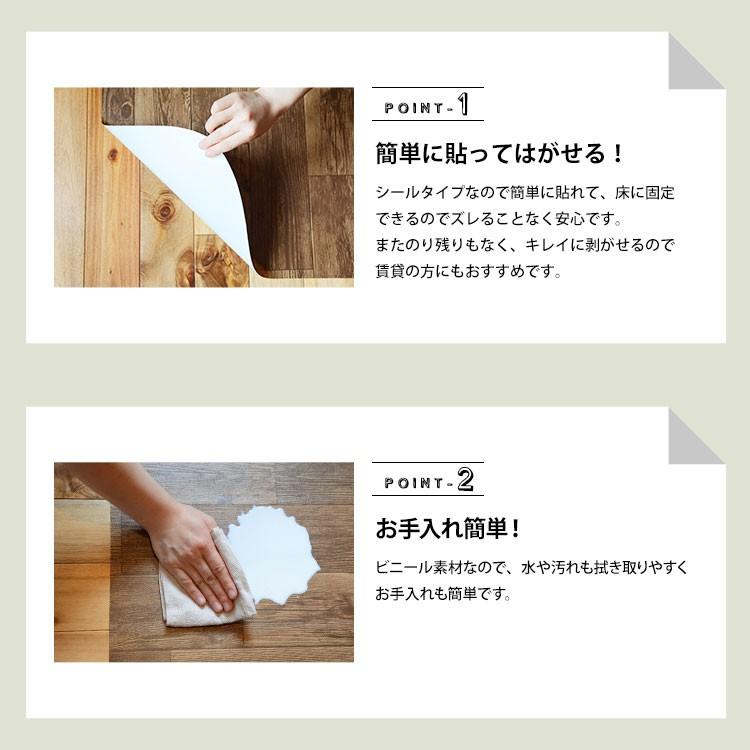 POINT-1

簡単に貼ってはがせる！

シールタイプなので簡単に貼れて、床に固定できるのでズレることなく安心です。
またのり残りもなく、キレイに剥がせるので賃貸の方にもおすすめです。

POINT-2

お手入れ簡単！

ビニール素材なので、水や汚れも拭き取りやすくお手入れも簡単です。