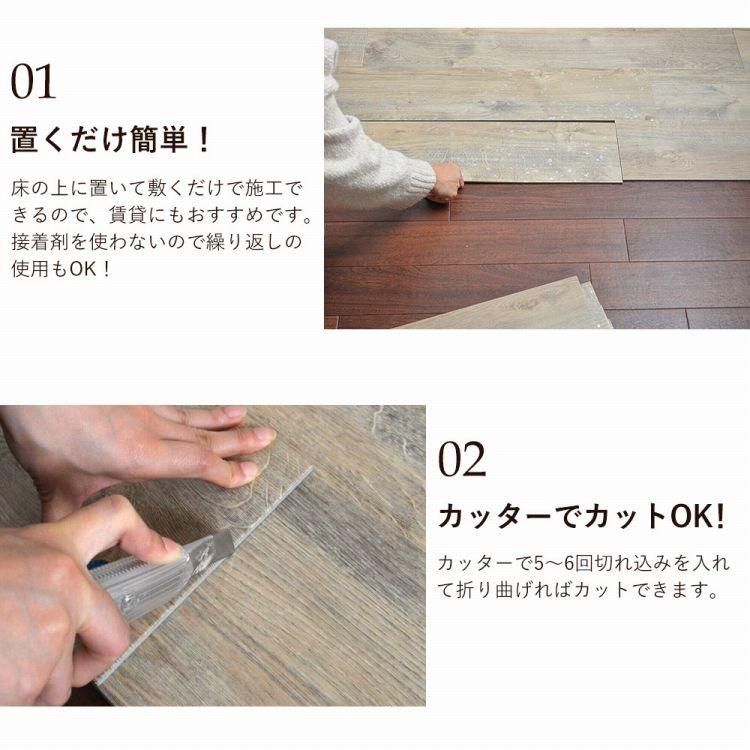 01

置くだけ簡単！

床の上に置いて敷くだけで施工できるので、賃貸にもおすすめです。接着剤を使わないので繰り返しの使用もOK！

02

カッターでカットOK!

カッターで5〜6回切れ込みを入れて折り曲げればカットできます。