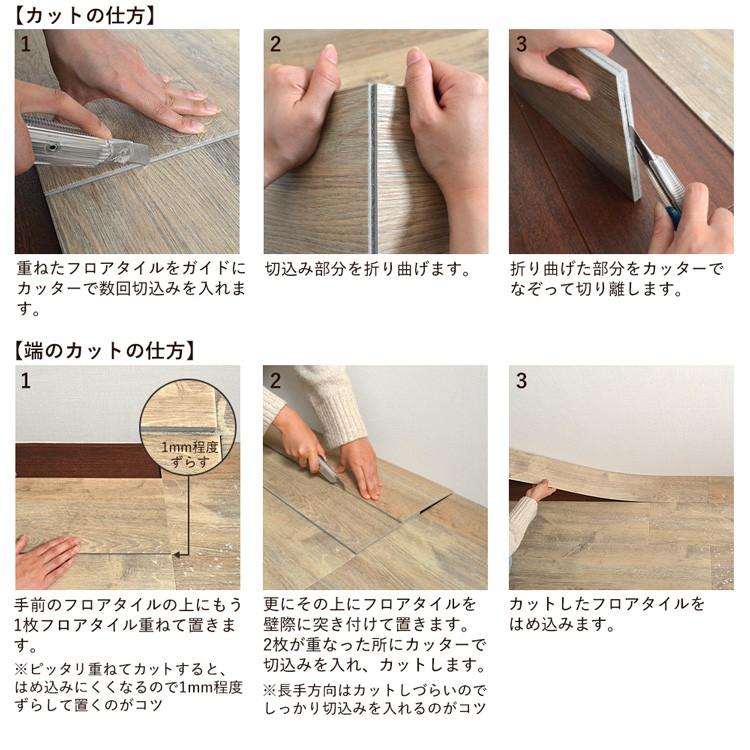 【カットの仕方】

1

重ねたフロアタイルをガイドにカッターで数回切込みを入れます。

2

切込み部分を折り曲げます。

3

折り曲げた部分をカッターでなぞって切り離します。

【端のカットの仕方】

1

1mm程度ずらす

手前のフロアタイルの上にもう1枚フロアタイル重ねて置きます。

※ピッタリ重ねてカットすると、はめ込みにくくなるので1mm程度ずらして置くのがコツ

2

更にその上にフロアタイルを壁際に突き付けて置きます。2枚が重なった所にカッターで切込みを入れ、カットします。

※長手方向はカットしづらいのでしっかり切込みを入れるのがコツ

3

カットしたフロアタイルをはめ込みます。