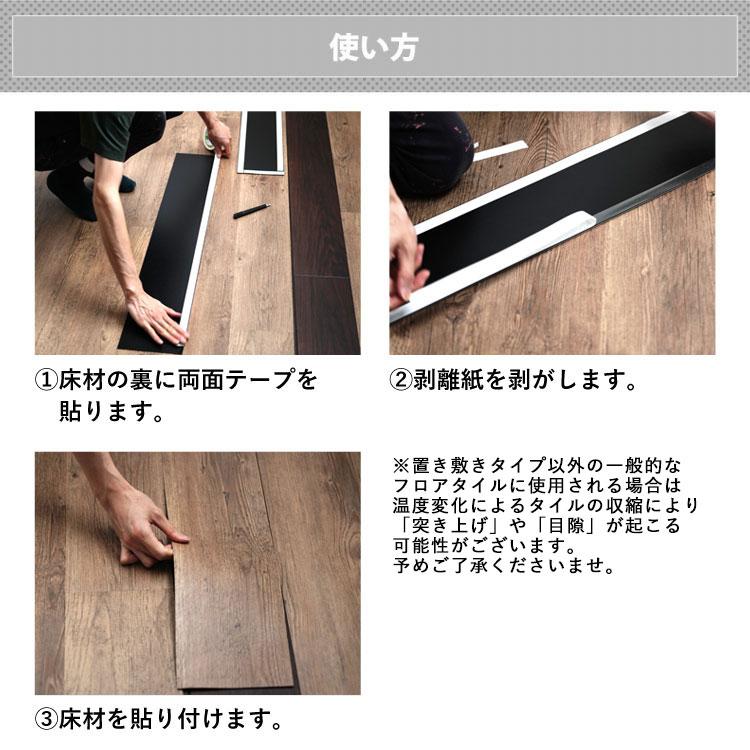 使い方

①床材の裏に両面テープを貼ります。

②剥離紙を剥がします。

※置き敷きタイプ以外の一般的なフロアタイルに使用される場合は温度変化によるタイルの収縮により「突き上げ」や「目隙」が起こる可能性がございます。
予めご了承くださいませ。

③床材を貼り付けます。