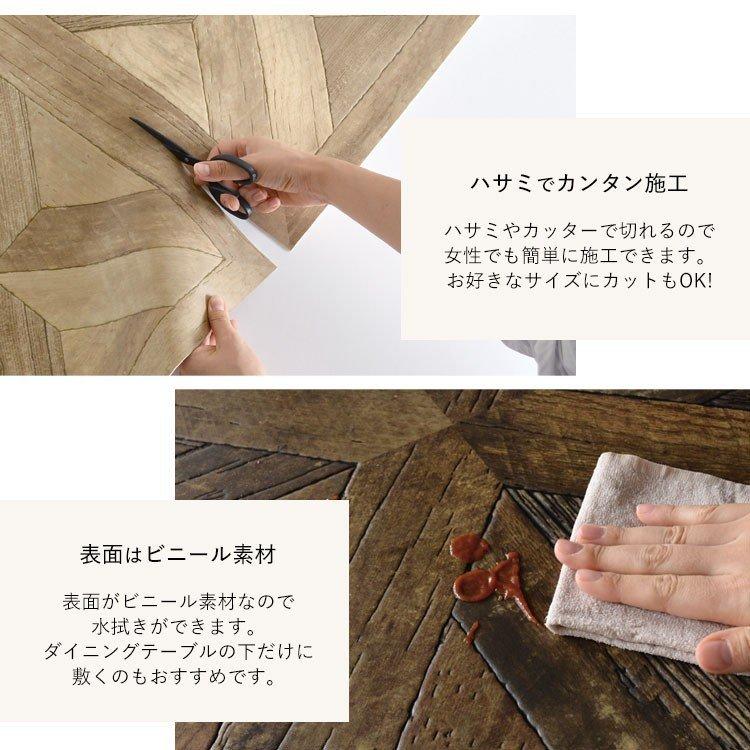 ハサミでカンタン施工

ハサミやカッターで切れるので
女性でも簡単に施工できます。
お好きなサイズにカットもOK!

表面はビニール素材

表面がビニール素材なので
水拭きができます。
ダイニングテーブルの下だけに
敷くのもおすすめです。