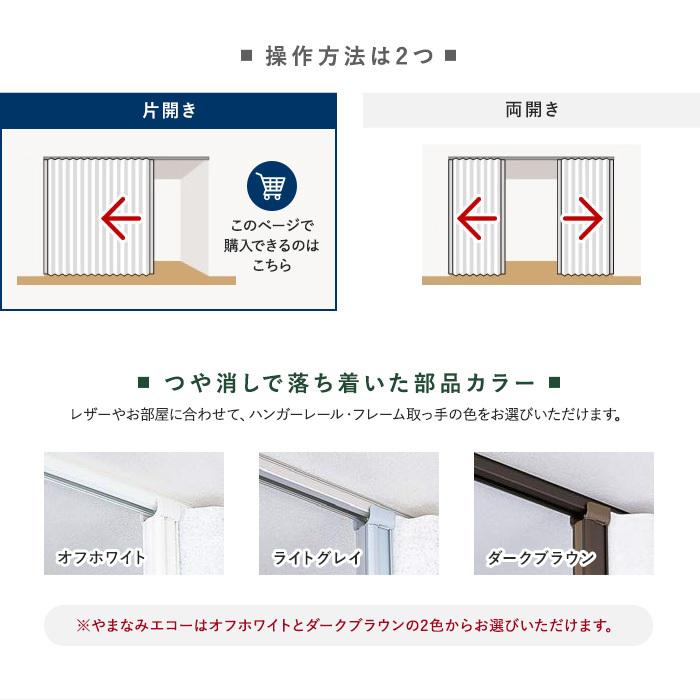 ■ 操作方法は2つ ■

片開き

このページで購入できるのはこちら

両開き

■ つや消しで落ち着いた部品カラー ■

レザーやお部屋に合わせて、ハンガーレール・フレーム取っ手の色をお選びいただけます。

オフホワイト

ライトグレイ

ダークブラウン

※やまなみエコーはオフホワイトとダークブラウンの2色からお選びいただけます。