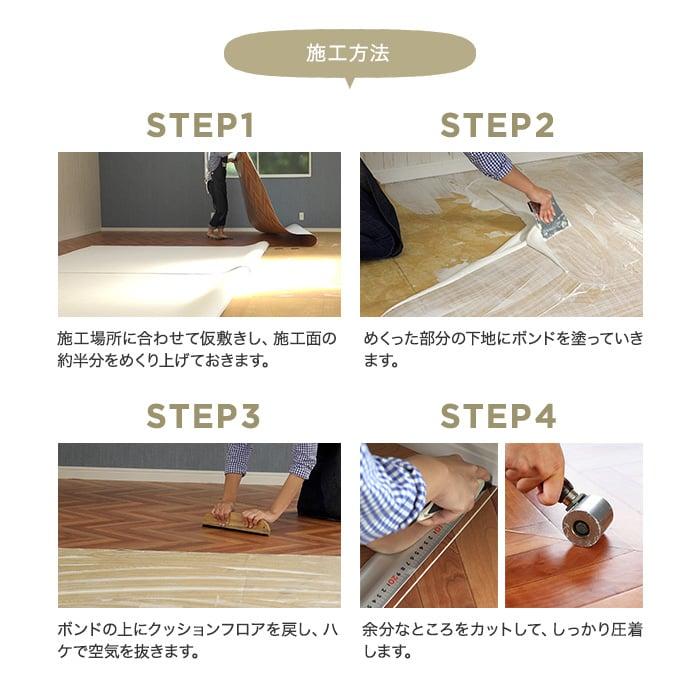 施工方法

STEP1

施工場所に合わせて仮敷きし、施工面の約半分をめくり上げておきます。

STEP2

めくった部分の下地にボンドを塗っていきます。

STEP3

ボンドの上にクッションフロアを戻し、ハケで空気を抜きます。

STEP4

余分なところをカットして、しっかり圧着します。