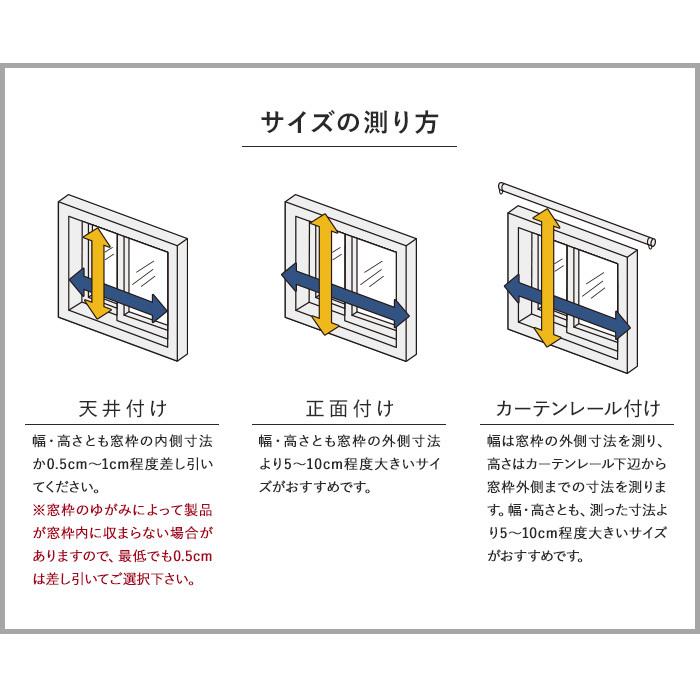 サイズの測り方

天井付け

幅・高さとも窓枠の内側寸法か0.5cm〜1cm程度差し引いてください。

※窓枠のゆがみによって製品が窓枠内に収まらない場合がありますので、最低でも0.5cmは差し引いてご選択下さい。

正面付け

幅・高さとも窓枠の外側寸法より5〜10cm程度大きいサイズがおすすめです。

カーテンレール付け

幅は窓枠の外側寸法を測り、高さはカーテンレール下辺から窓枠外側までの寸法を測ります。幅・高さとも、測った寸法より5〜10cm程度大きいサイズがおすすめです。