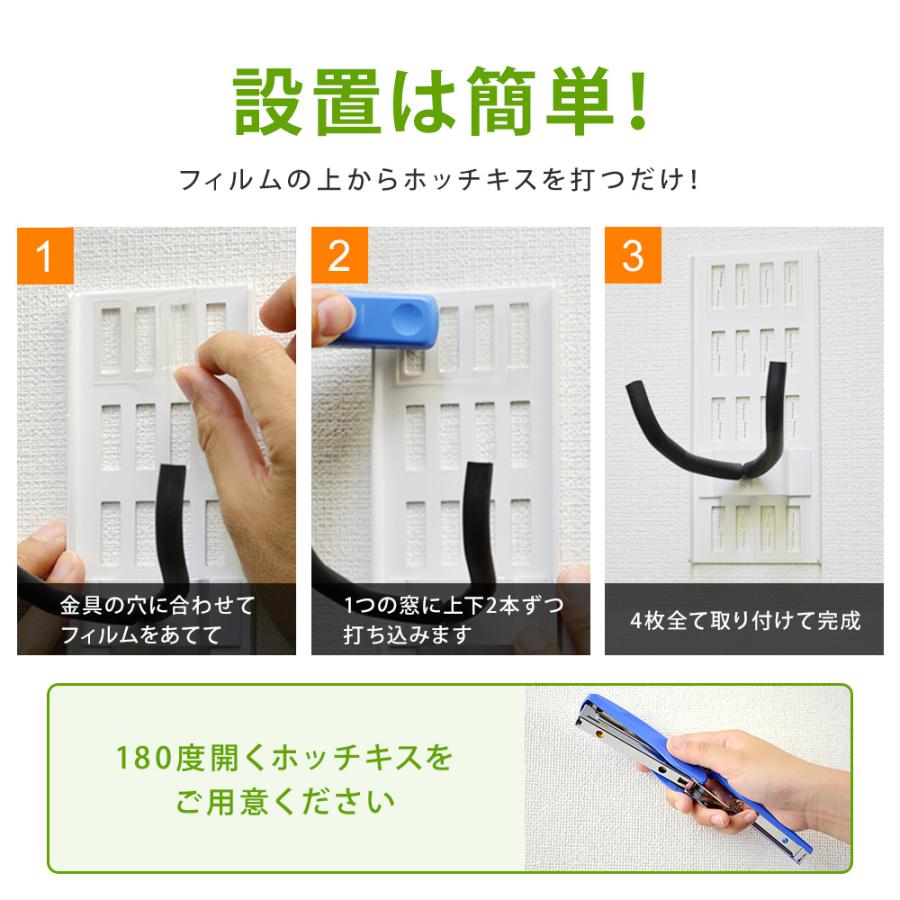 設置は簡単!

フィルムの上からホッチキスを打つだけ!

1

金具の穴に合わせて
フィルムをあてて

2

1つの窓に上下2本ずつ
打ち込みます

3

4枚全て取り付けて完成

180度開くホッチキスを
ご用意ください