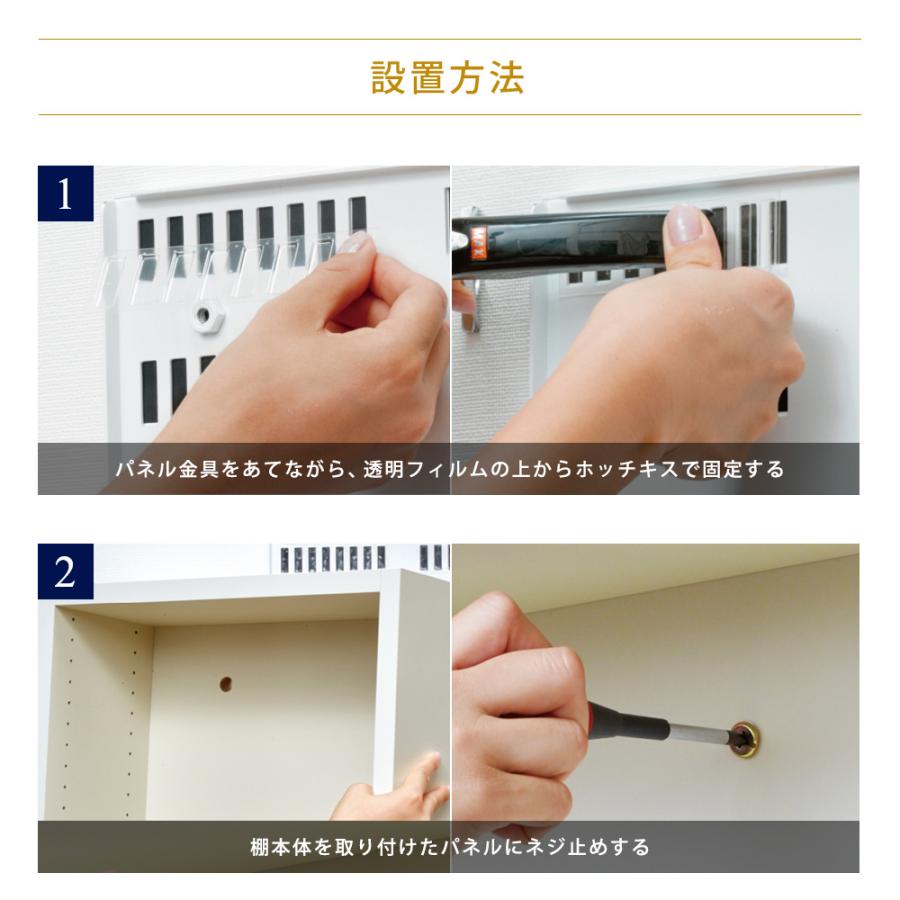 設置方法

1

パネル金具をあてながら、透明フィルムの上からホッチキスで固定する

2

棚本体を取り付けたパネルにネジ止めする