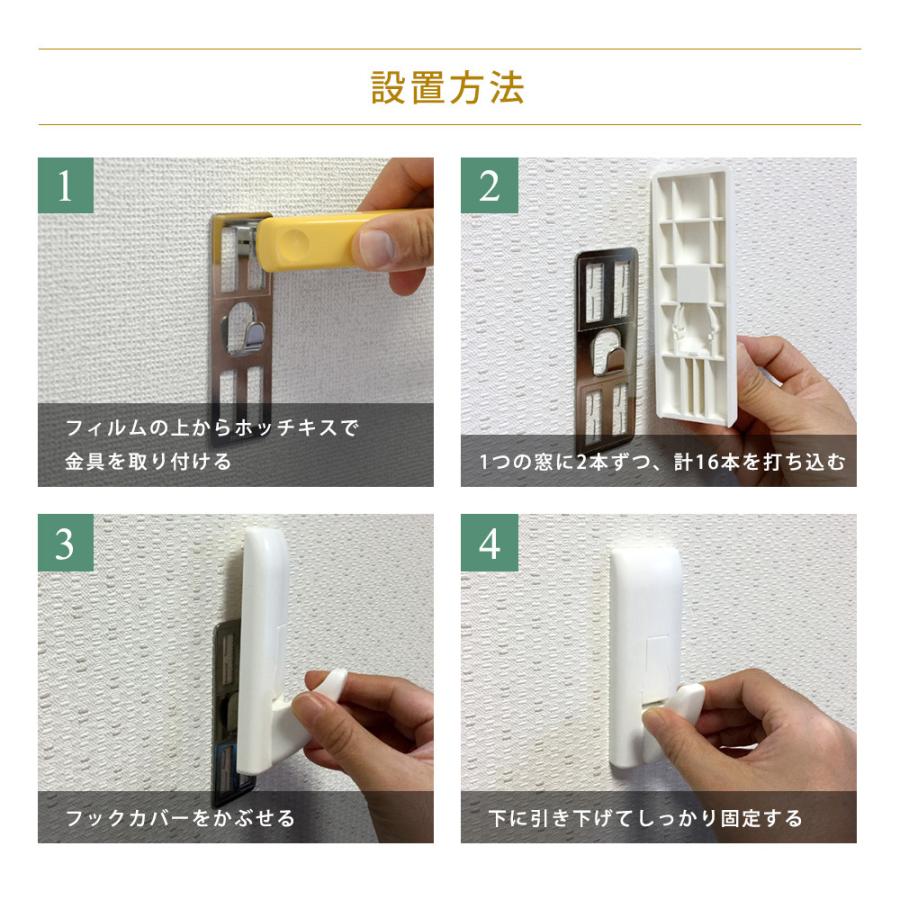 設置方法

1

フィルムの上からホッチキスで金具を取り付ける

2

1つの窓に2本ずつ、計16本を打ち込む

3

フックカバーをかぶせる

4

下に引き下げてしっかり固定する