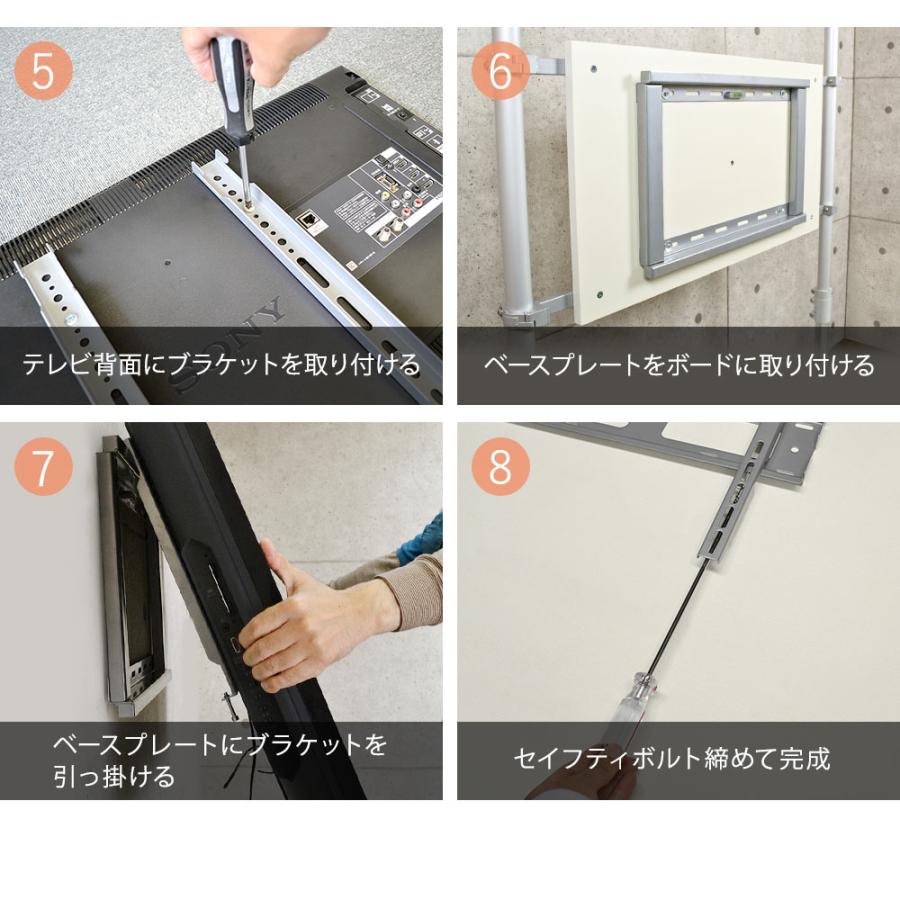 5

SONY

テレビ背面にブラケットを取り付ける

6

ベースプレートをボードに取り付ける

7

ベースプレートにブラケットを引っ掛ける

8

セイフティボルト締めて完成