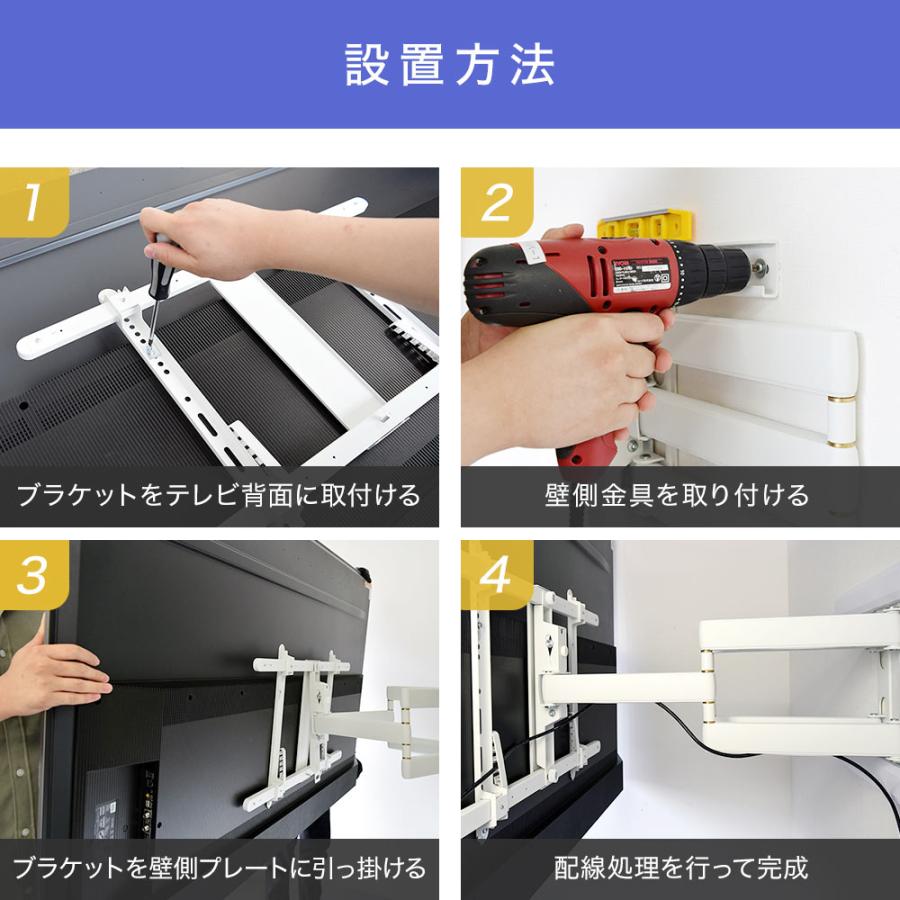 設置方法

1
ブラケットをテレビ背面に取付ける

2
RYOBI
壁側金具を取り付ける

3
ブラケットを壁側プレートに引っ掛ける

4
配線処理を行って完成