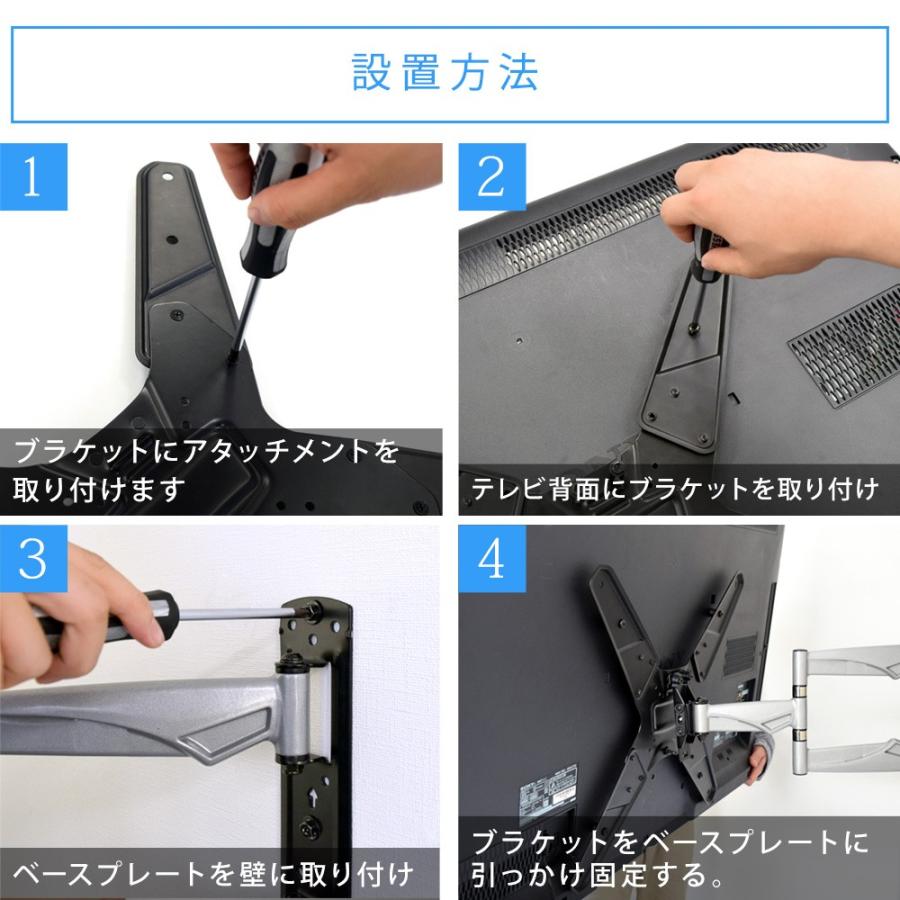 設置方法

1
ブラケットにアタッチメントを取り付けます

2
テレビ背面にブラケットを取り付け

3
ベースプレートを壁に取り付け

4
ブラケットをベースプレートに引っかけ固定する。