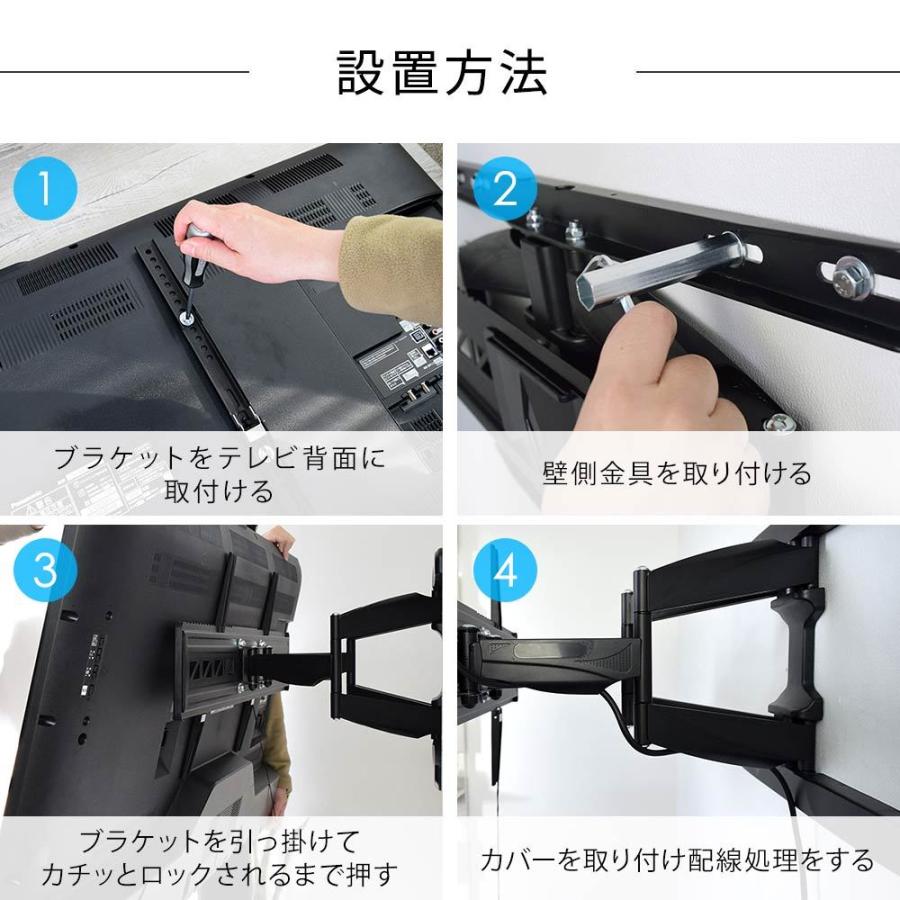 設置方法

1
ブラケットをテレビ背面に取付ける

2
壁側金具を取り付ける

3
ブラケットを引っ掛けてカチッとロックされるまで押す

4
カバーを取り付け配線処理をする