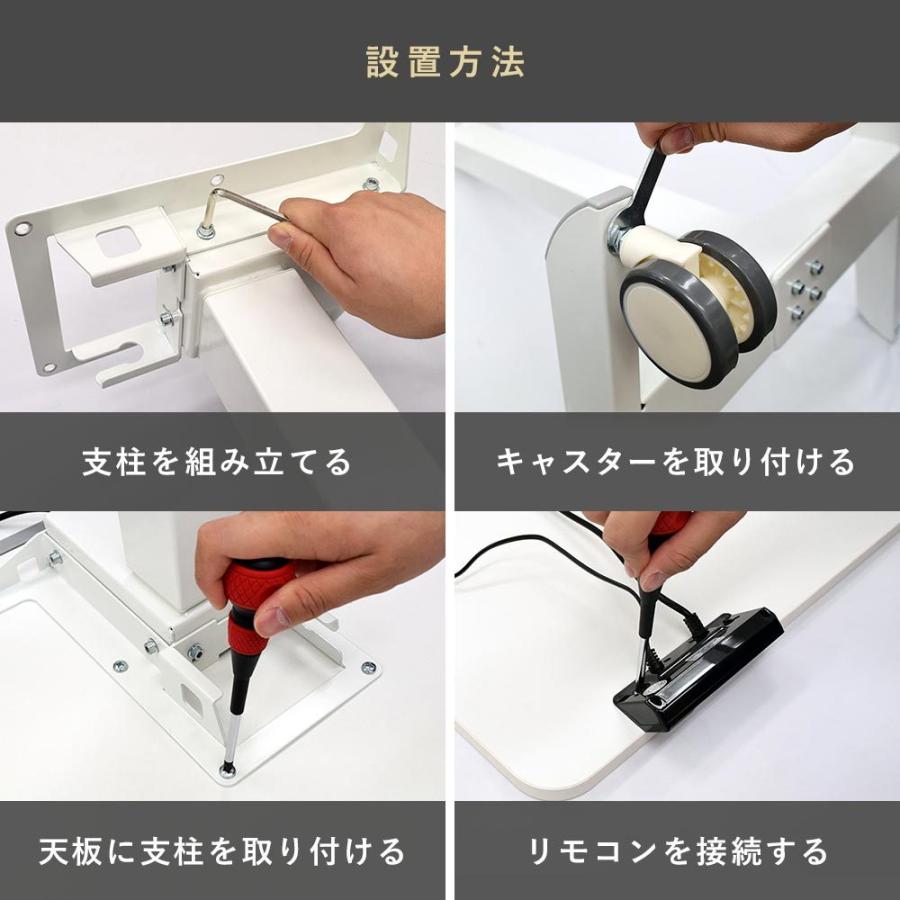 設置方法

支柱を組み立てる

キャスターを取り付ける

天板に支柱を取り付ける

リモコンを接続する