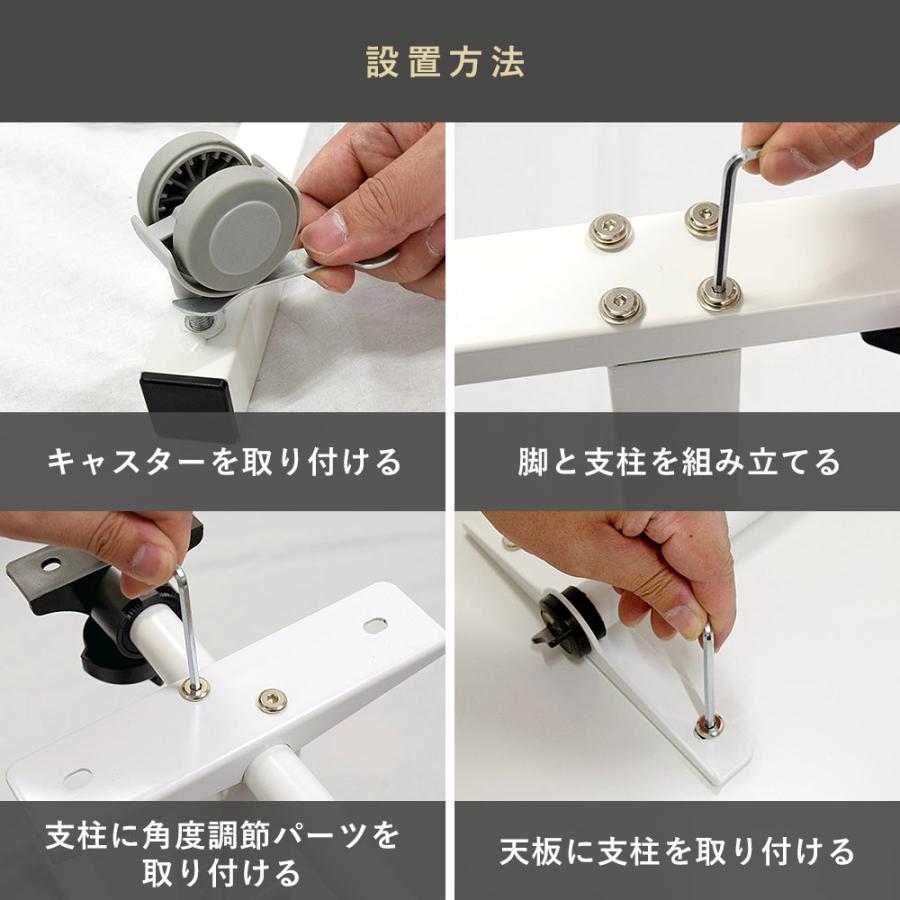 設置方法

キャスターを取り付ける

脚と支柱を組み立てる

支柱に角度調節パーツを取り付ける

天板に支柱を取り付ける