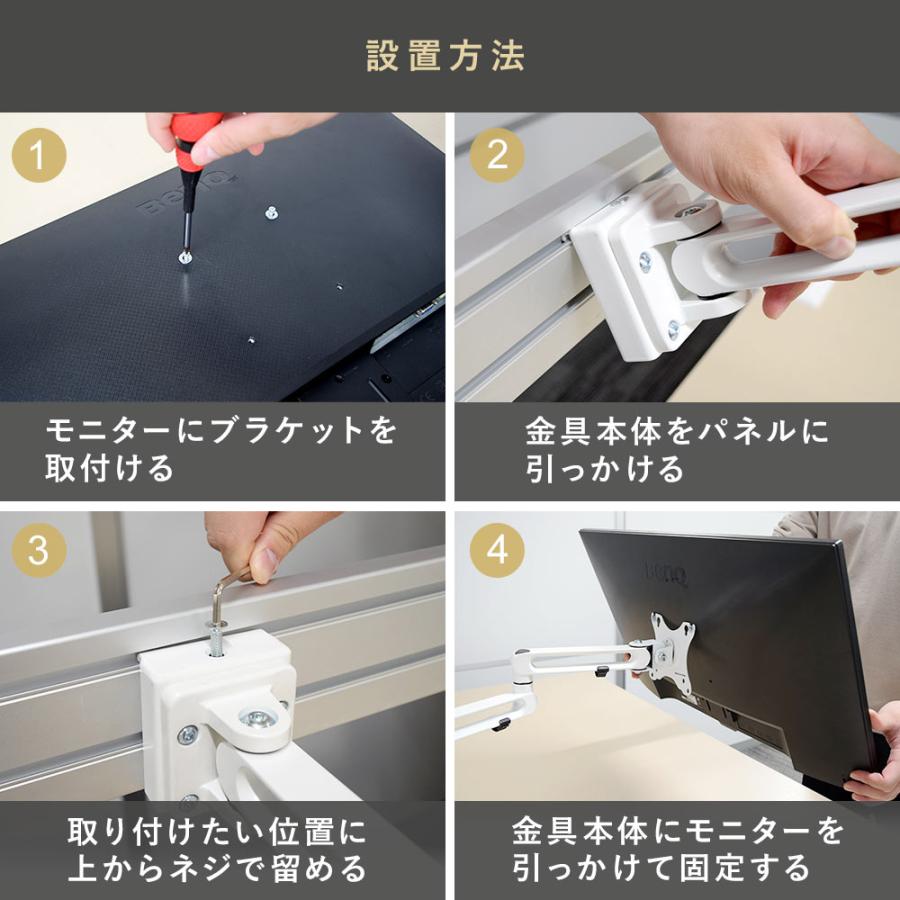 設置方法

1

BenQ

モニターにブラケットを取付ける

2

金具本体をパネルに引っかける

3

取り付けたい位置に上からネジで留める

4

BenQ

金具本体にモニターを引っかけて固定する