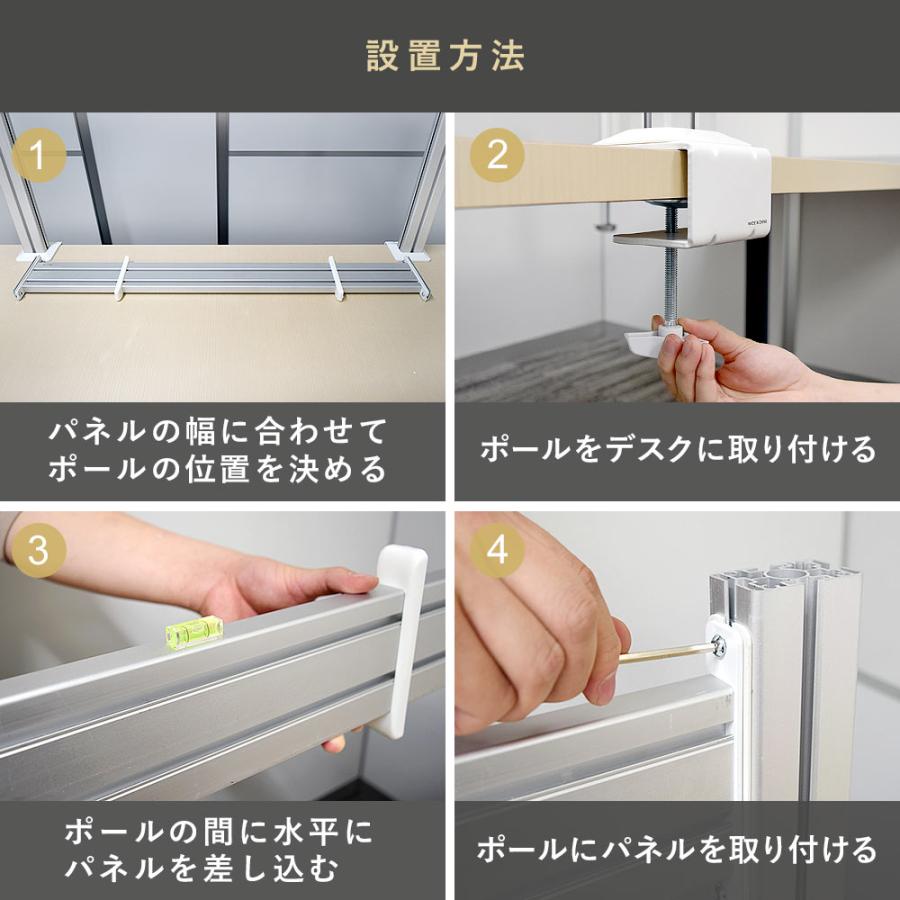 設置方法

1

パネルの幅に合わせて
ポールの位置を決める

2

MADE IN CHINA

ポールをデスクに取り付ける

3

ポールの間に水平に
パネルを差し込む

4

ポールにパネルを取り付ける