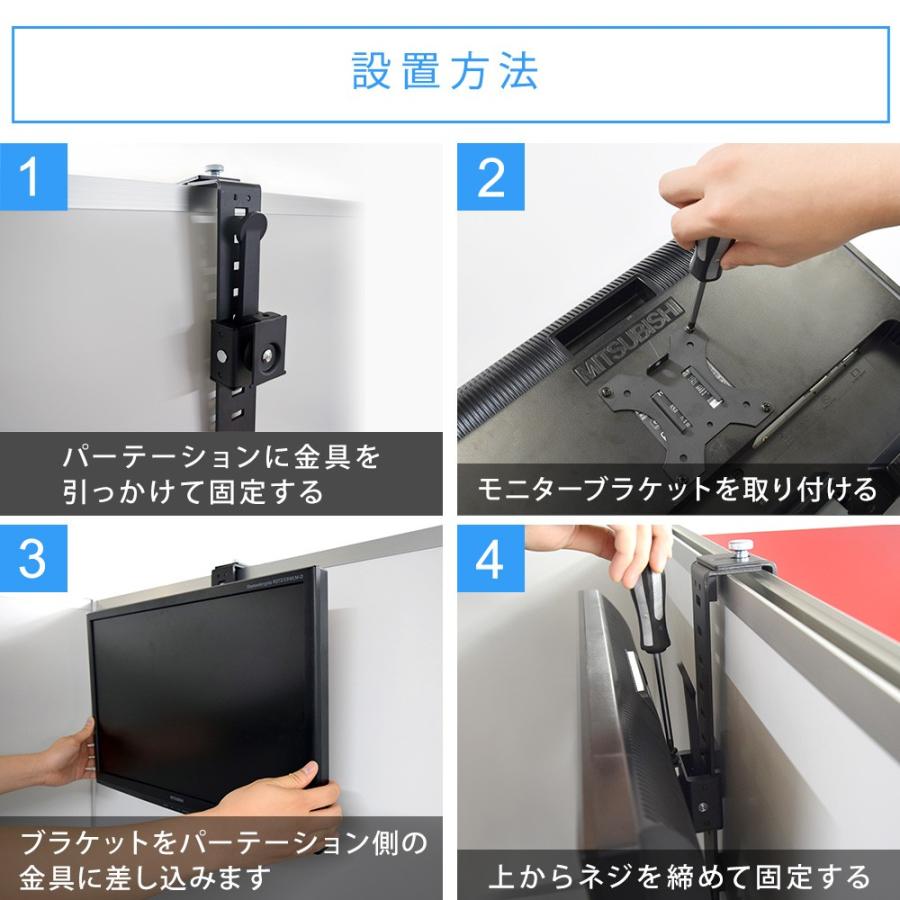 設置方法

1

パーテーションに金具を引っかけて固定する

2

MITSUBISHI

モニターブラケットを取り付ける

3

ブラケットをパーテーション側の金具に差し込みます

4

上からネジを締めて固定する