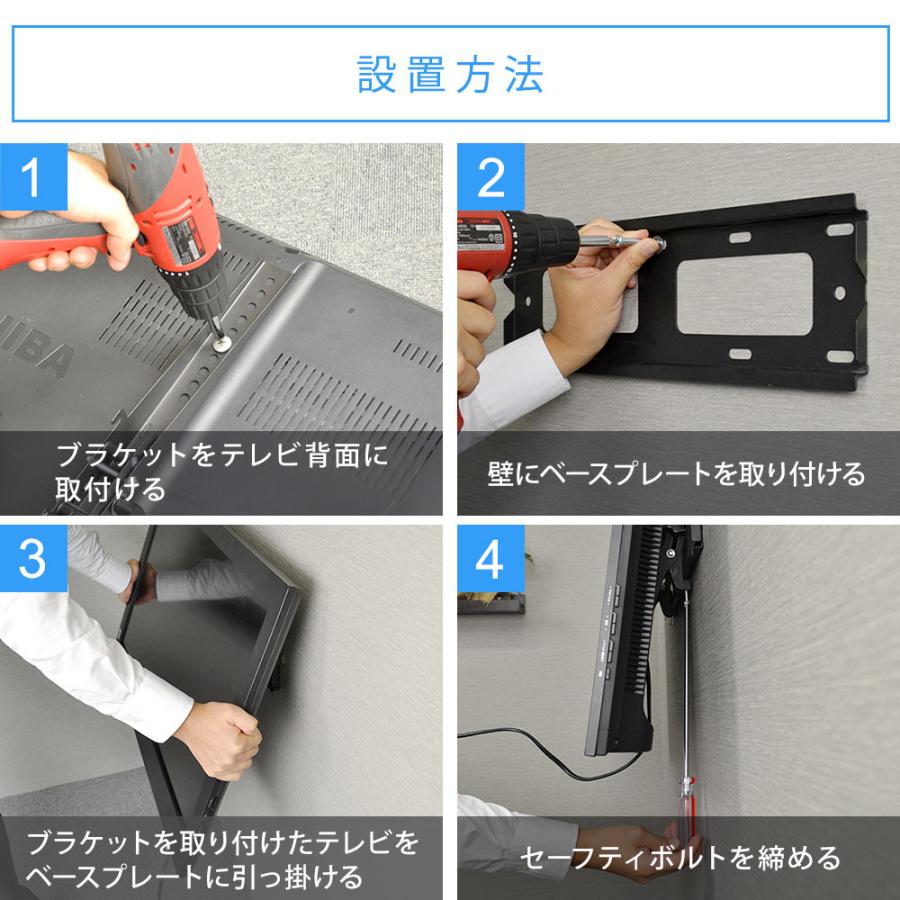 設置方法

1
ブラケットをテレビ背面に取付ける

2
壁にベースプレートを取り付ける

3
ブラケットを取り付けたテレビをベースプレートに引っ掛ける

4
セーフティボルトを締める