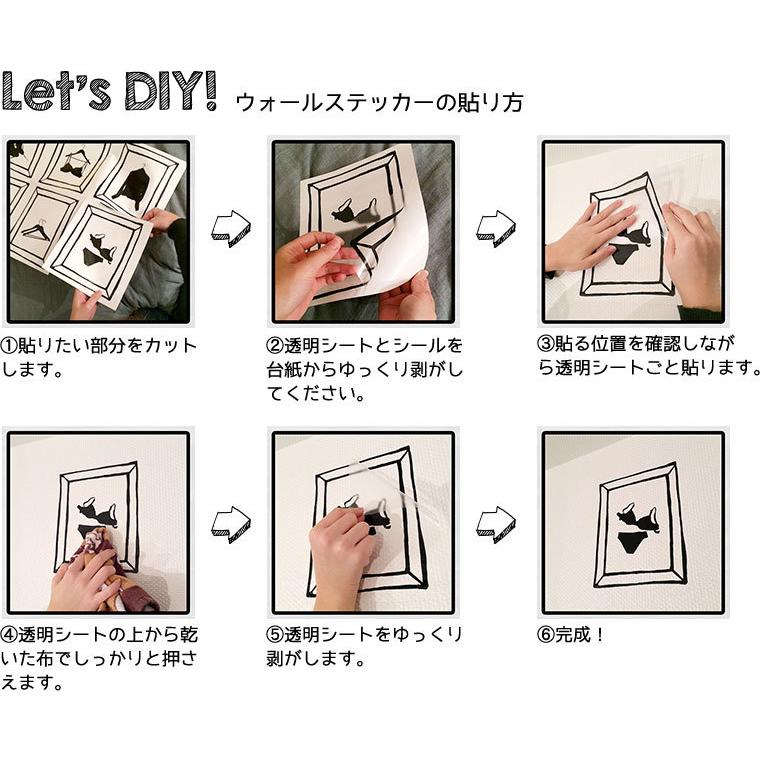 Let's DIY! ウォールステッカーの貼り方

①貼りたい部分をカットします。

②透明シートとシールを台紙からゆっくり剥がしてください。

③貼る位置を確認しながら透明シートごと貼ります。

④透明シートの上から乾いた布でしっかりと押さえます。

⑤透明シートをゆっくり剥がします。

⑥完成！