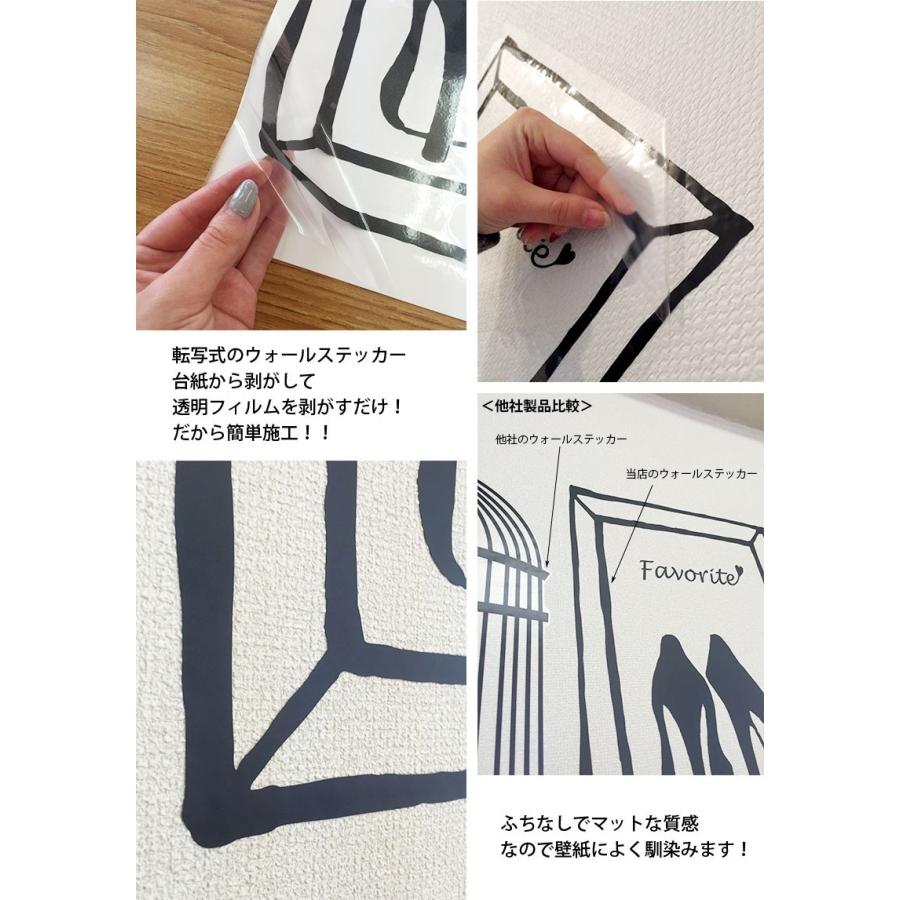 転写式のウォールステッカー
台紙から剥がして
透明フィルムを剥がすだけ！
だから簡単施工！！

＜他社製品比較＞

他社のウォールステッカー

当店のウォールステッカー

Favorite

ふちなしでマットな質感
なので壁紙によく馴染みます！