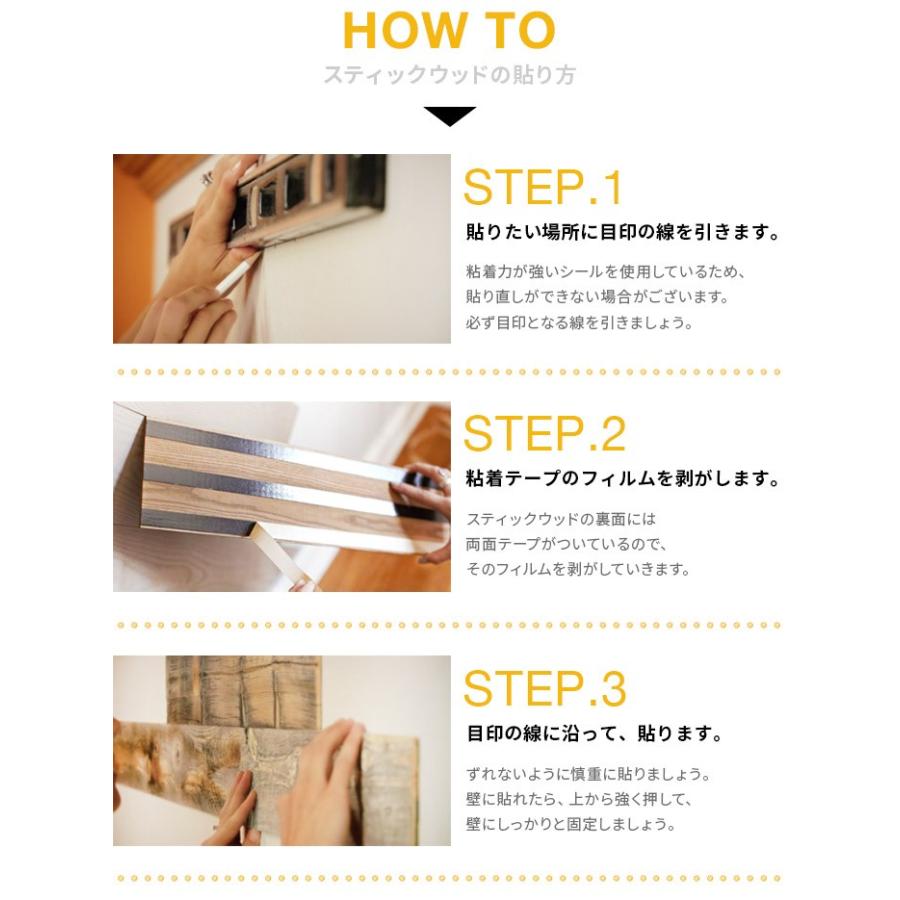 HOW TO
スティックウッドの貼り方

STEP.1
貼りたい場所に目印の線を引きます。

粘着力が強いシールを使用しているため、貼り直しができない場合がございます。必ず目印となる線を引きましょう。

STEP.2
粘着テープのフィルムを剥がします。

スティックウッドの裏面には両面テープがついているので、そのフィルムを剥がしていきます。

STEP.3
目印の線に沿って、貼ります。

ずれないように慎重に貼りましょう。壁に貼れたら、上から強く押して、壁にしっかりと固定しましょう。