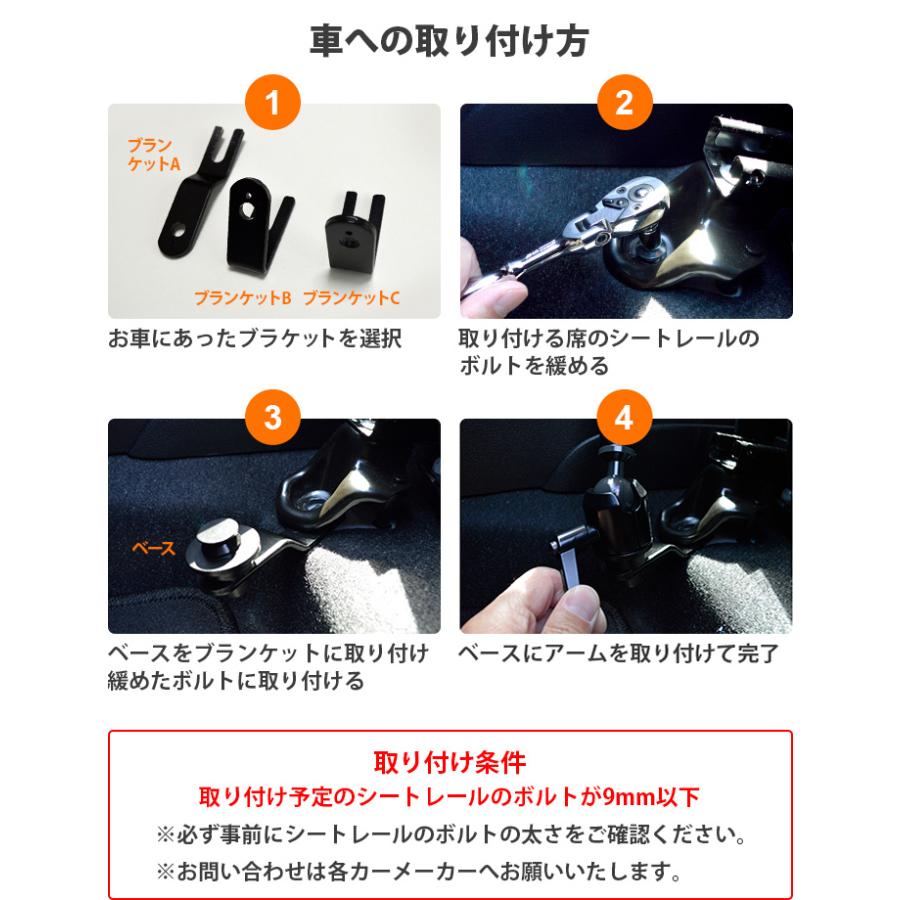 車への取り付け方

1

ブランケットA

ブランケットB ブランケットC

お車にあったブラケットを選択

2

取り付ける席のシートレールのボルトを緩める

3

ベース

ベースをブランケットに取り付け緩めたボルトに取り付ける

4

ベースにアームを取り付けて完了

取り付け条件
取り付け予定のシートレールのボルトが9mm以下
※必ず事前にシートレールのボルトの太さをご確認ください。
※お問い合わせは各カーメーカーへお願いいたします。