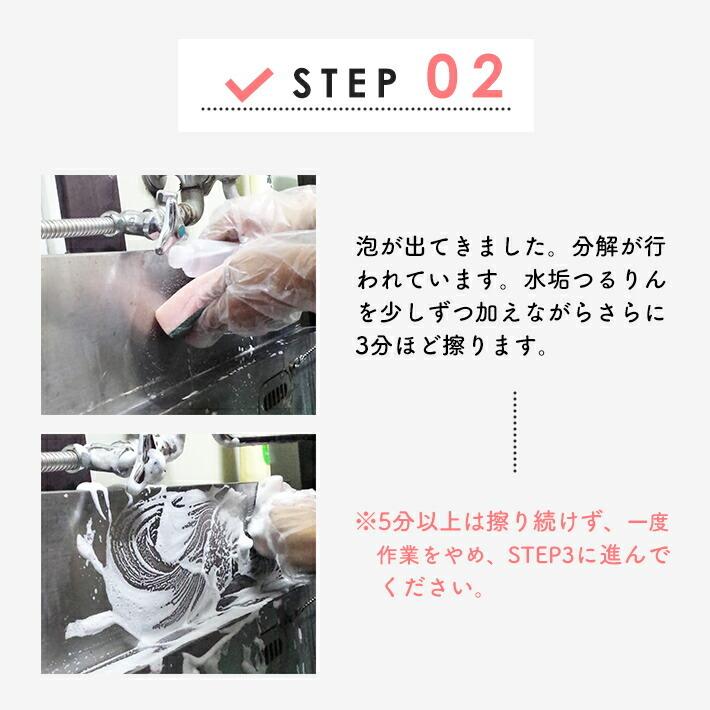 STEP 02

泡が出てきました。分解が行われています。水垢つるりんを少しずつ加えながらさらに3分ほど擦ります。

※5分以上は擦り続けず、一度作業をやめ、STEP3に進んでください。