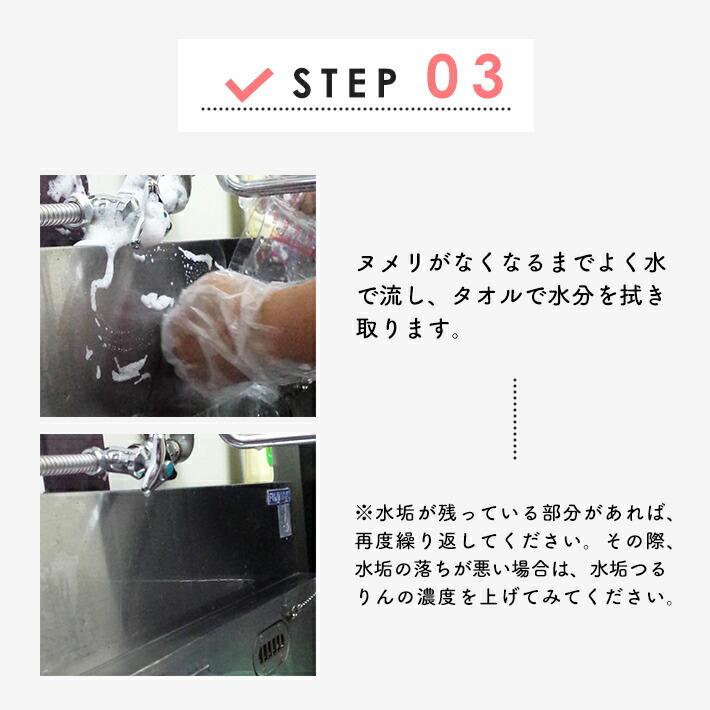 STEP 03

ヌメリがなくなるまでよく水で流し、タオルで水分を拭き取ります。

※水垢が残っている部分があれば、再度繰り返してください。その際、水垢の落ちが悪い場合は、水垢つるりんの濃度を上げてみてください。